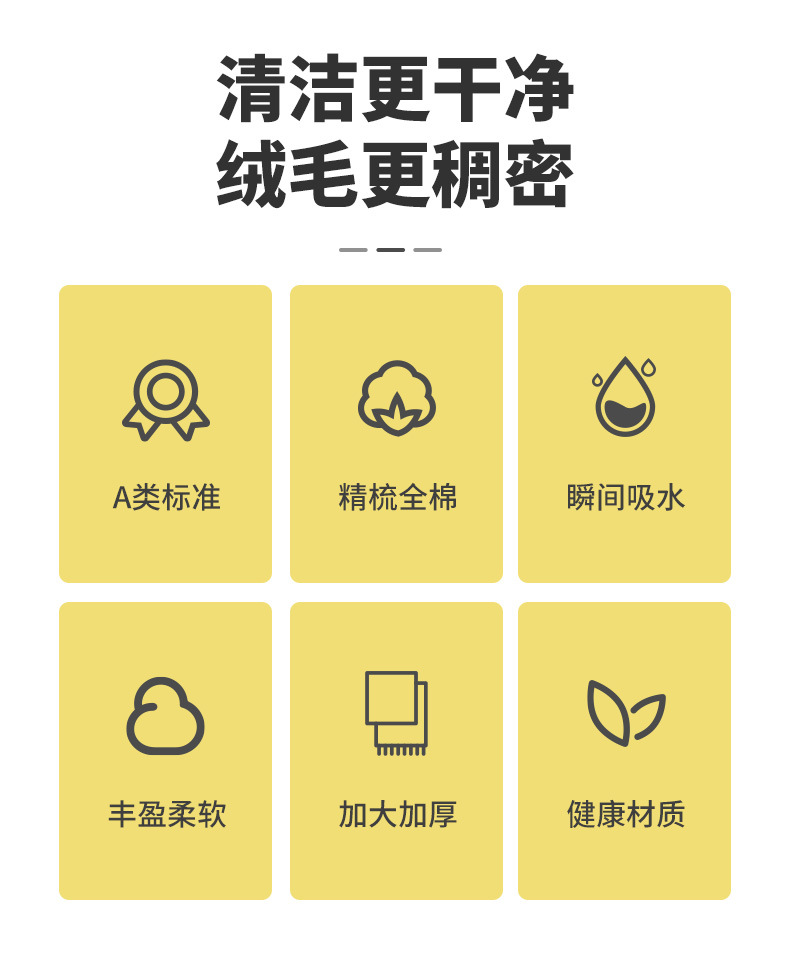 清洁更干净
绒毛更稠密

A类标准

精梳全棉

瞬间吸水

丰盈柔软

加大加厚

健康材质