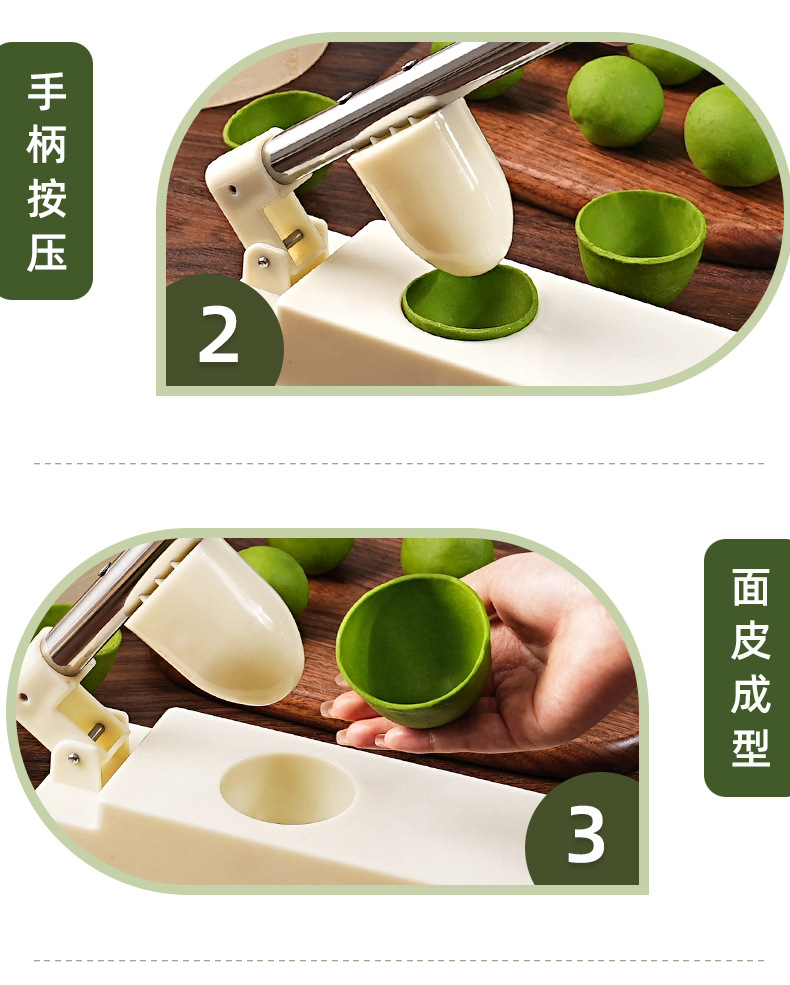 手柄按压

2

面皮成型

3