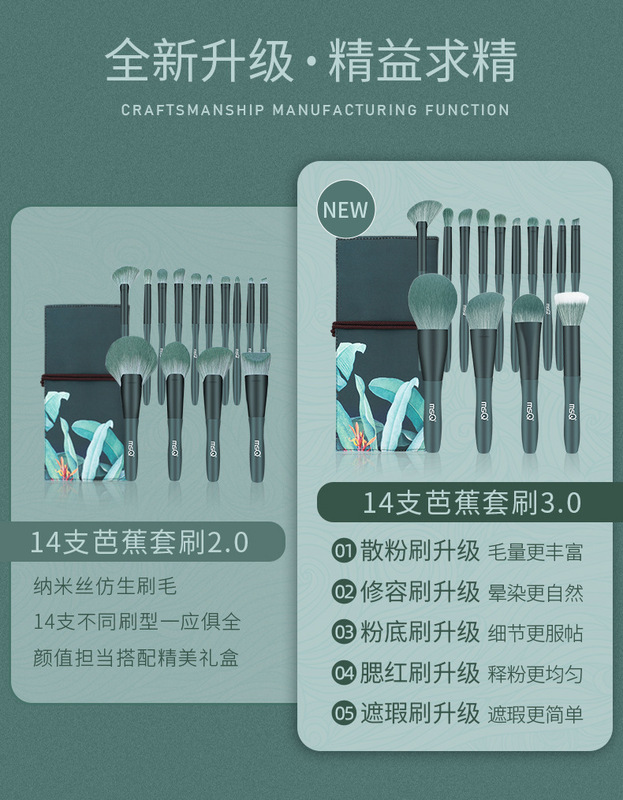 全新升级·精益求精

CRAFTSMANSHIP MANUFACTURING FUNCTION

msQ msQ msQ msQ

14支芭蕉套刷2.0

纳米丝仿生刷毛

14支不同刷型一应俱全

颜值担当搭配精美礼盒

NEW

msQ msQ msQ msQ

14支芭蕉套刷3.0

01 散粉刷升级 毛量更丰富

02 修容刷升级 晕染更自然

03 粉底刷升级 细节更服帖

04 腮红刷升级 释粉更均匀

05 遮瑕刷升级 遮瑕更简单