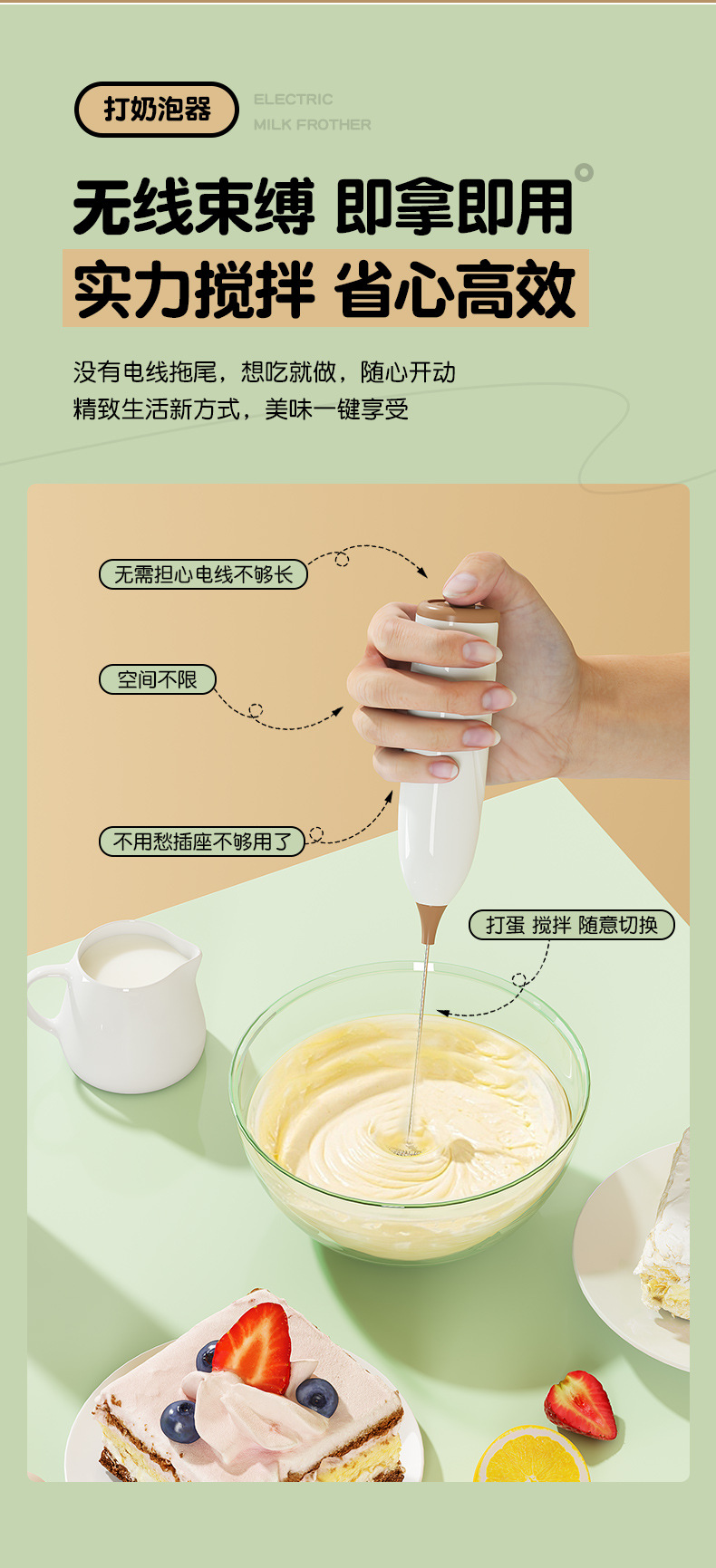 打奶泡器

ELECTRIC
MILK FROTHER

无线束缚 即拿即用
实力搅拌 省心高效

没有电线拖尾，想吃就做，随心开动
精致生活新方式，美味一键享受

无需担心电线不够长

空间不限

不用愁插座不够用了

打蛋 搅拌 随意切换