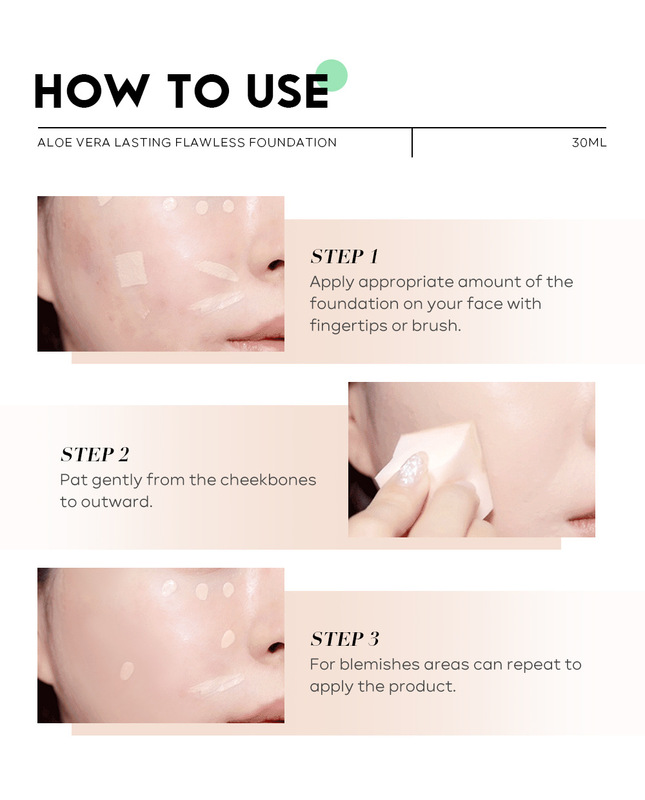 HOW TO USE

ALOE VERA LASTING FLAWLESS FOUNDATION

30ML

STEP 1
Apply appropriate amount of the foundation on your face with fingertips or brush.

STEP 2
Pat gently from the cheekbones to outward.

STEP 3
For blemishes areas can repeat to apply the product.