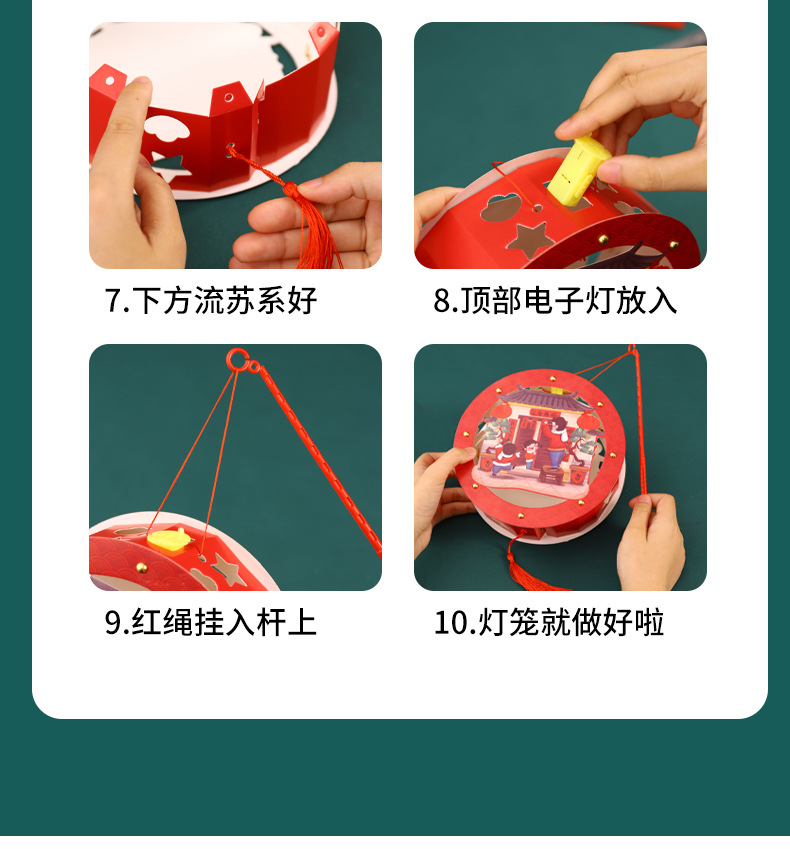 7.下方流苏系好

8.顶部电子灯放入

9.红绳挂入杆上

10.灯笼就做好啦