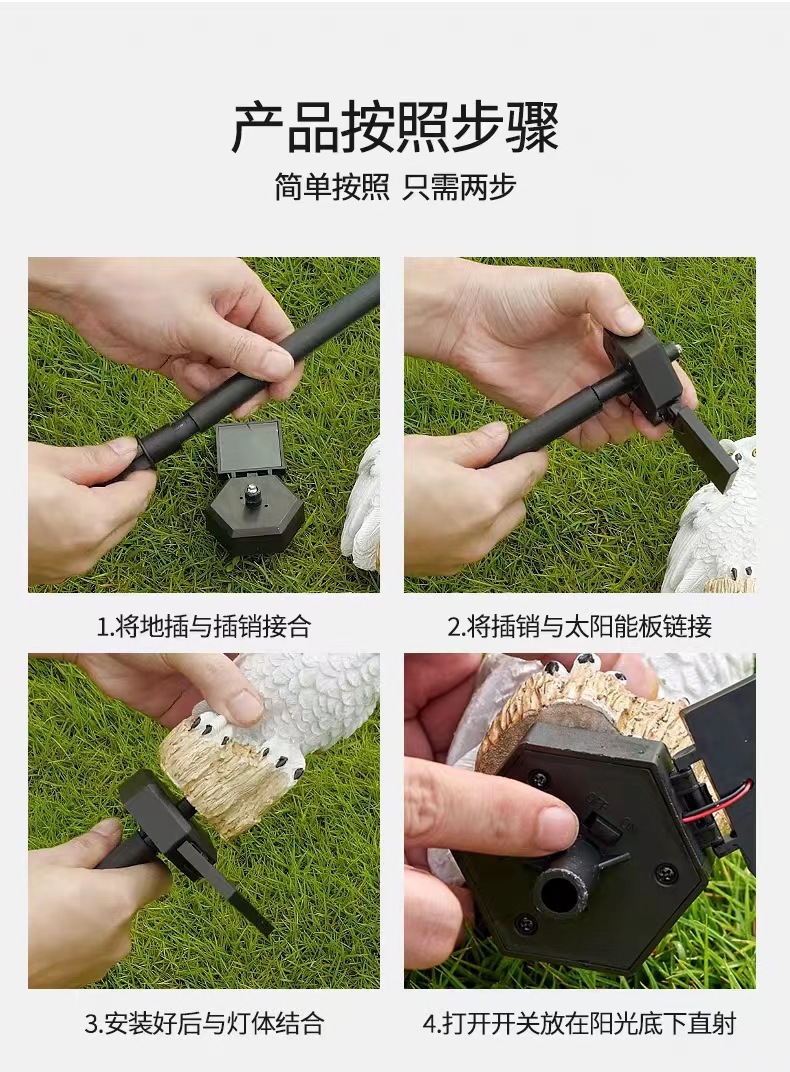 产品按照步骤

简单按照 只需两步

1.将地插与插销接合

2.将插销与太阳能板链接

3.安装好后与灯体结合

4.打开开关放在阳光底下直射