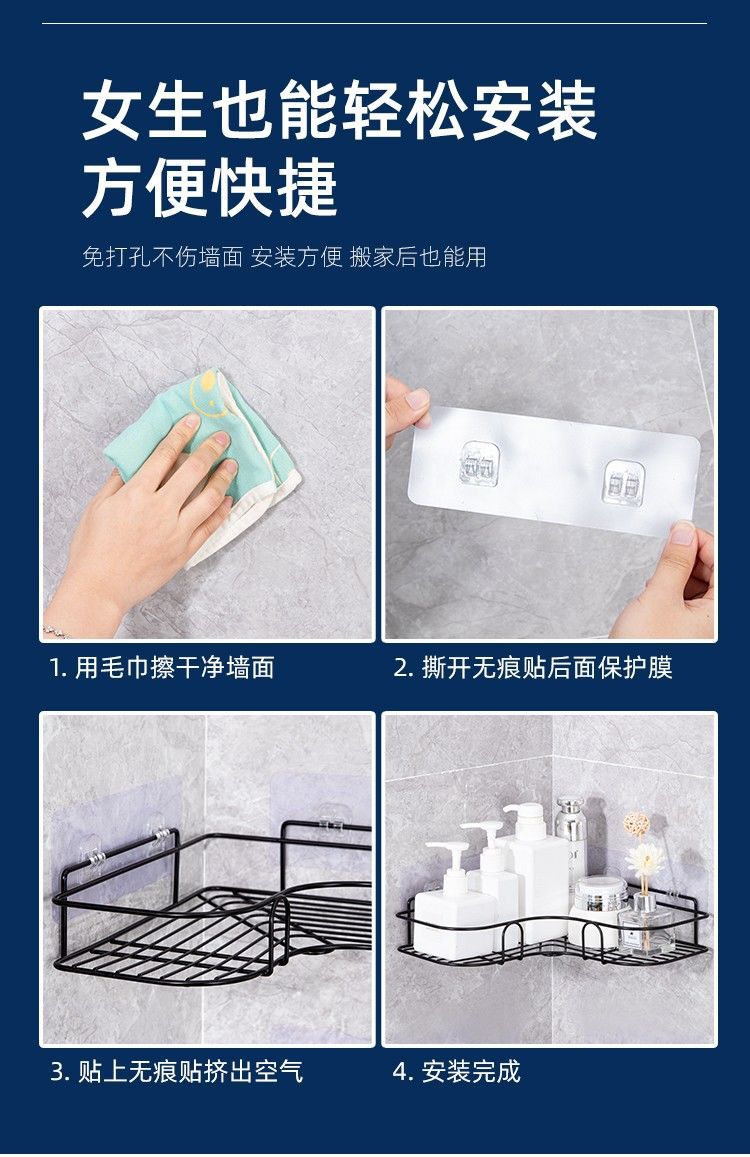 女生也能轻松安装
方便快捷

免打孔不伤墙面 安装方便 搬家后也能用

1. 用毛巾擦干净墙面

2. 撕开无痕贴后面保护膜

3. 贴上无痕贴挤出空气

4. 安装完成