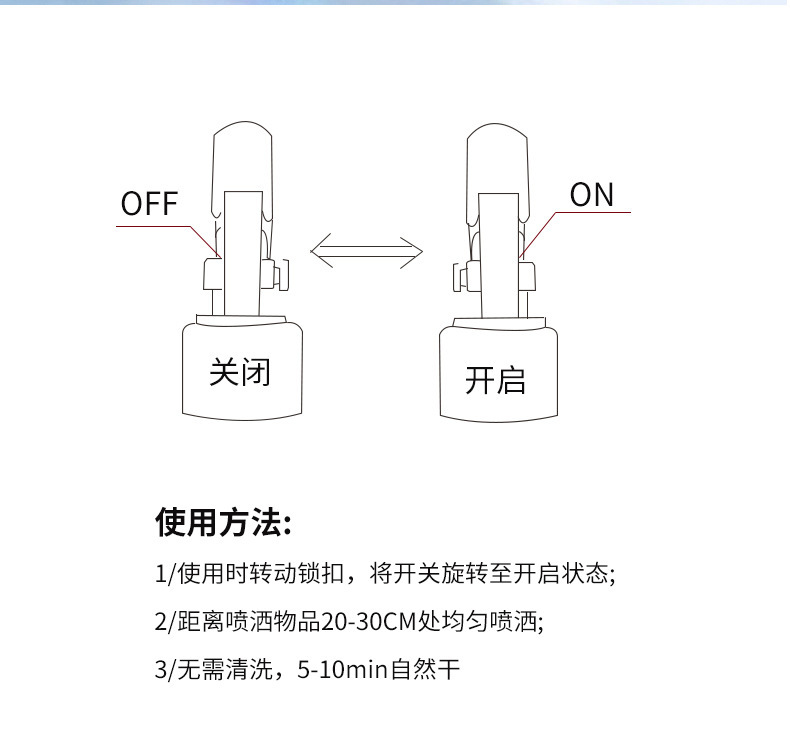 OFF

ON

关闭

开启

使用方法:

1/使用时转动锁扣，将开关旋转至开启状态;

2/距离喷洒物品20-30CM处均匀喷洒;

3/无需清洗，5-10min自然干