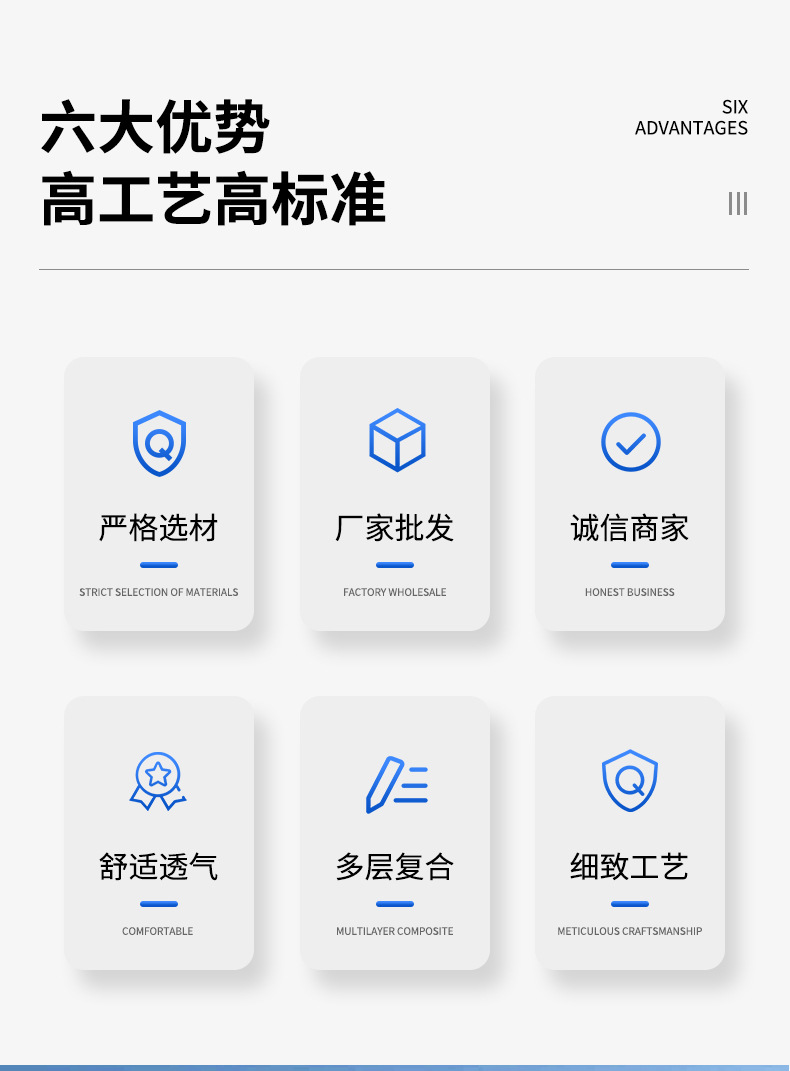 六大优势
高工艺高标准

SIX
ADVANTAGES

严格选材
STRICT SELECTION OF MATERIALS

厂家批发
FACTORY WHOLESALE

诚信商家
HONEST BUSINESS

舒适透气
COMFORTABLE

多层复合
MULTILAYER COMPOSITE

细致工艺
METICULOUS CRAFTSMANSHIP