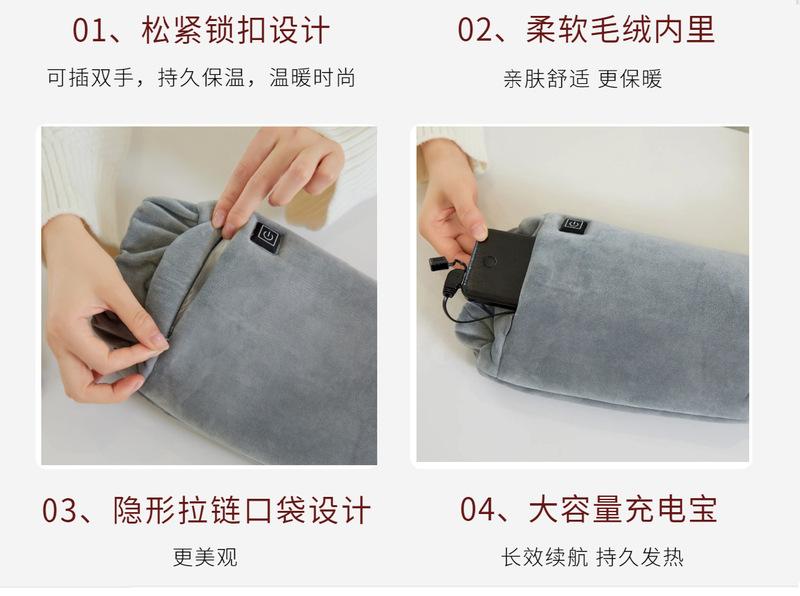 01、松紧锁扣设计

可插双手，持久保温，温暖时尚

02、柔软毛绒内里

亲肤舒适 更保暖

03、隐形拉链口袋设计

更美观

04、大容量充电宝

长效续航 持久发热