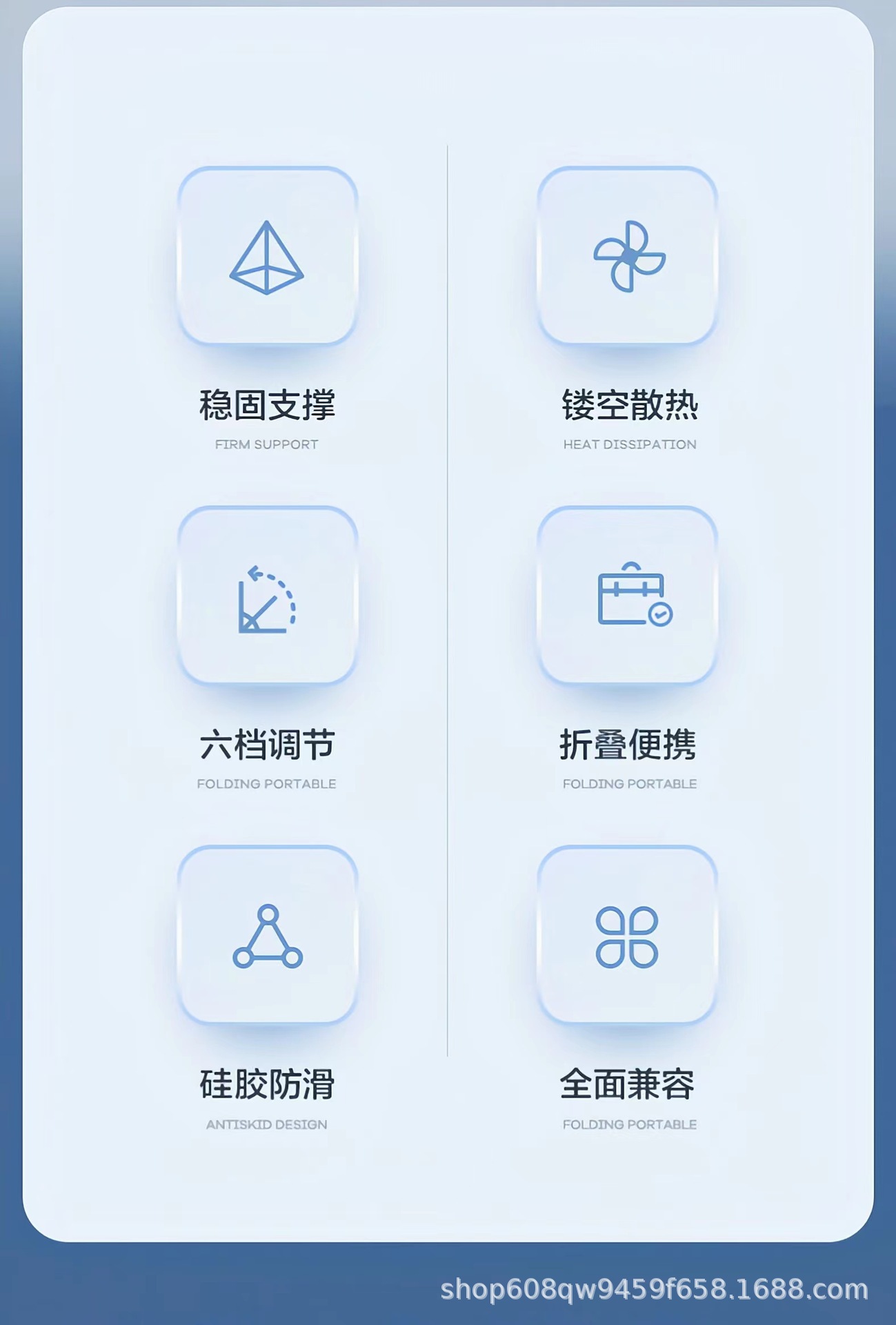 稳固支撑
FIRM SUPPORT

六档调节
FOLDING PORTABLE

硅胶防滑
ANTISKID DESIGN

镂空散热
HEAT DISSIPATION

折叠便携
FOLDING PORTABLE

全面兼容
FOLDING PORTABLE

shop608qw9459f658.1688.com