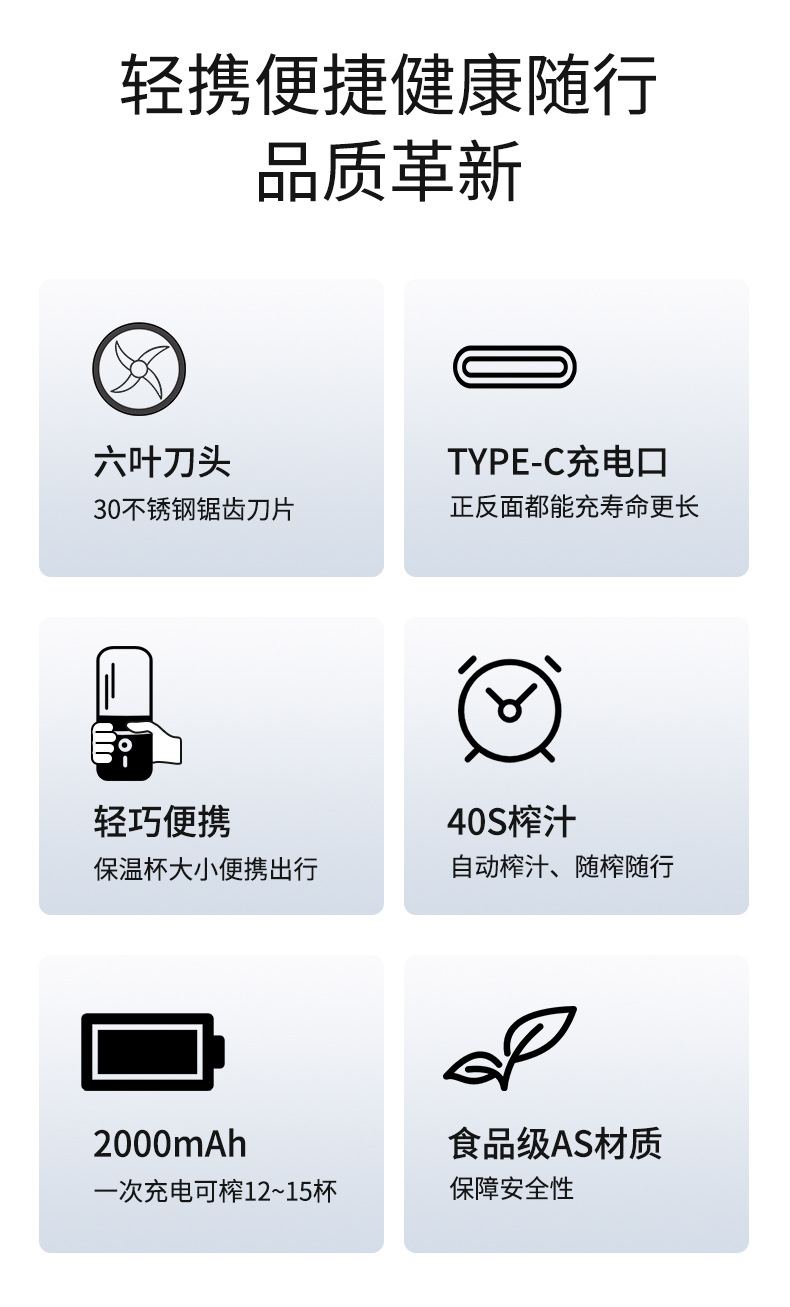 轻携便捷健康随行
品质革新

六叶刀头
30不锈钢锯齿刀片

TYPE-C充电口
正反面都能充寿命更长

轻巧便携
保温杯大小便携出行

40S榨汁
自动榨汁、随榨随行

2000mAh
一次充电可榨12~15杯

食品级AS材质
保障安全性