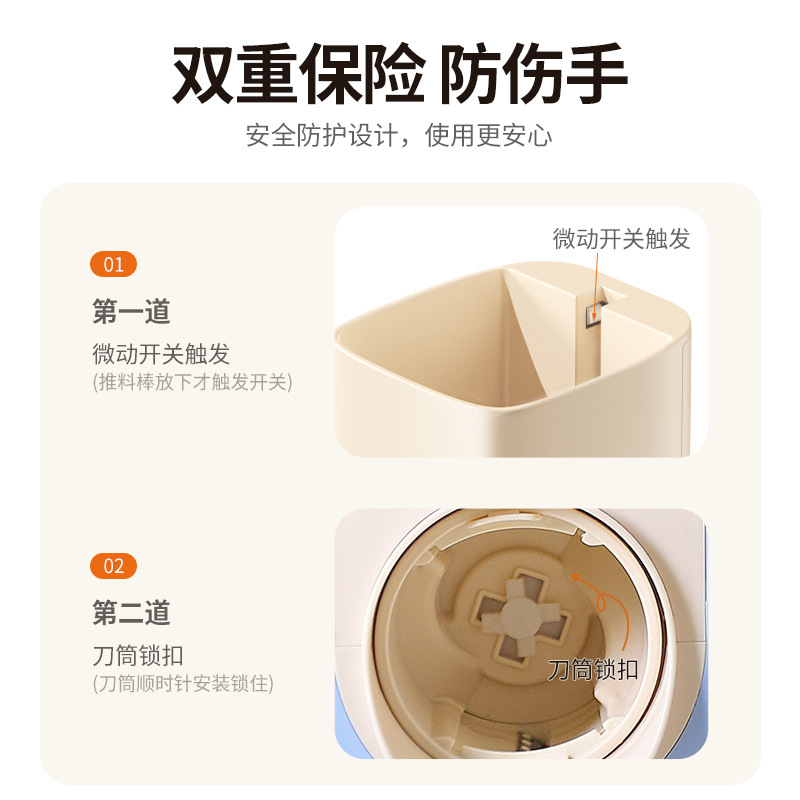 双重保险 防伤手

安全防护设计，使用更安心

01

第一道

微动开关触发
(推料棒放下才触发开关)

微动开关触发

02

第二道

刀筒锁扣
(刀筒顺时针安装锁住)

刀筒锁扣