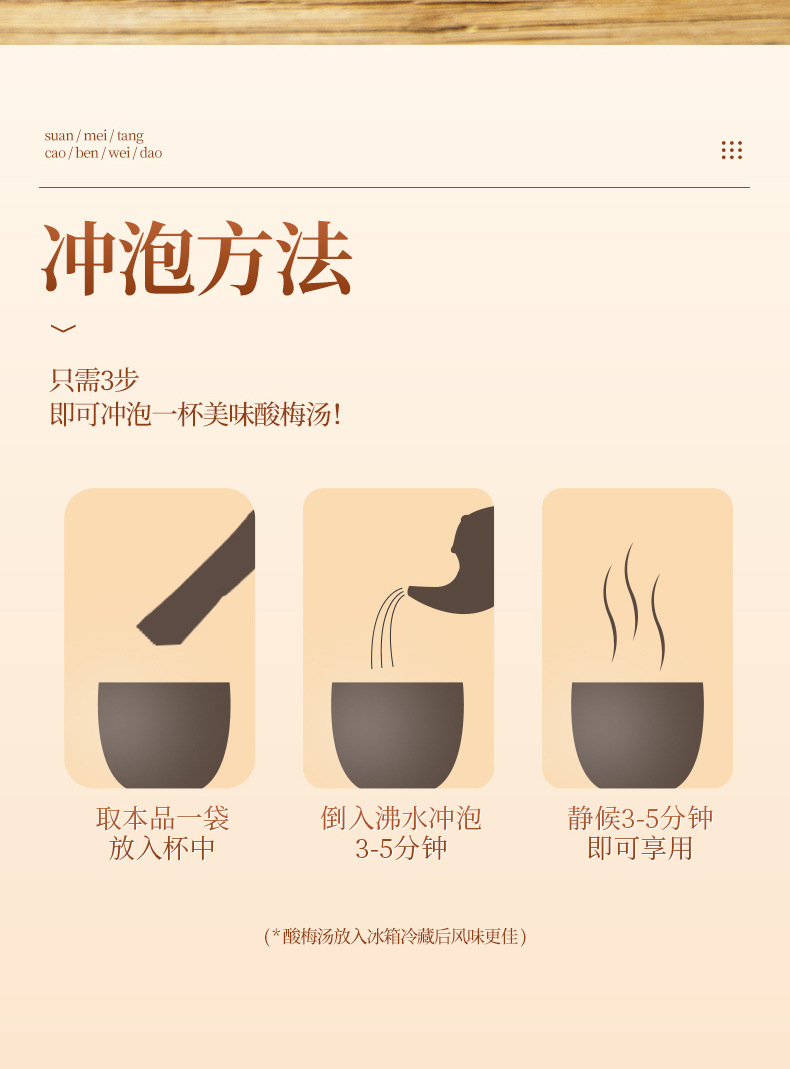 suan / mei / tang
cao / ben / wei / dao

冲泡方法

只需3步
即可冲泡一杯美味酸梅汤!

取本品一袋
放入杯中

倒入沸水冲泡
3-5分钟

静候3-5分钟
即可享用

(*酸梅汤放入冰箱冷藏后风味更佳)