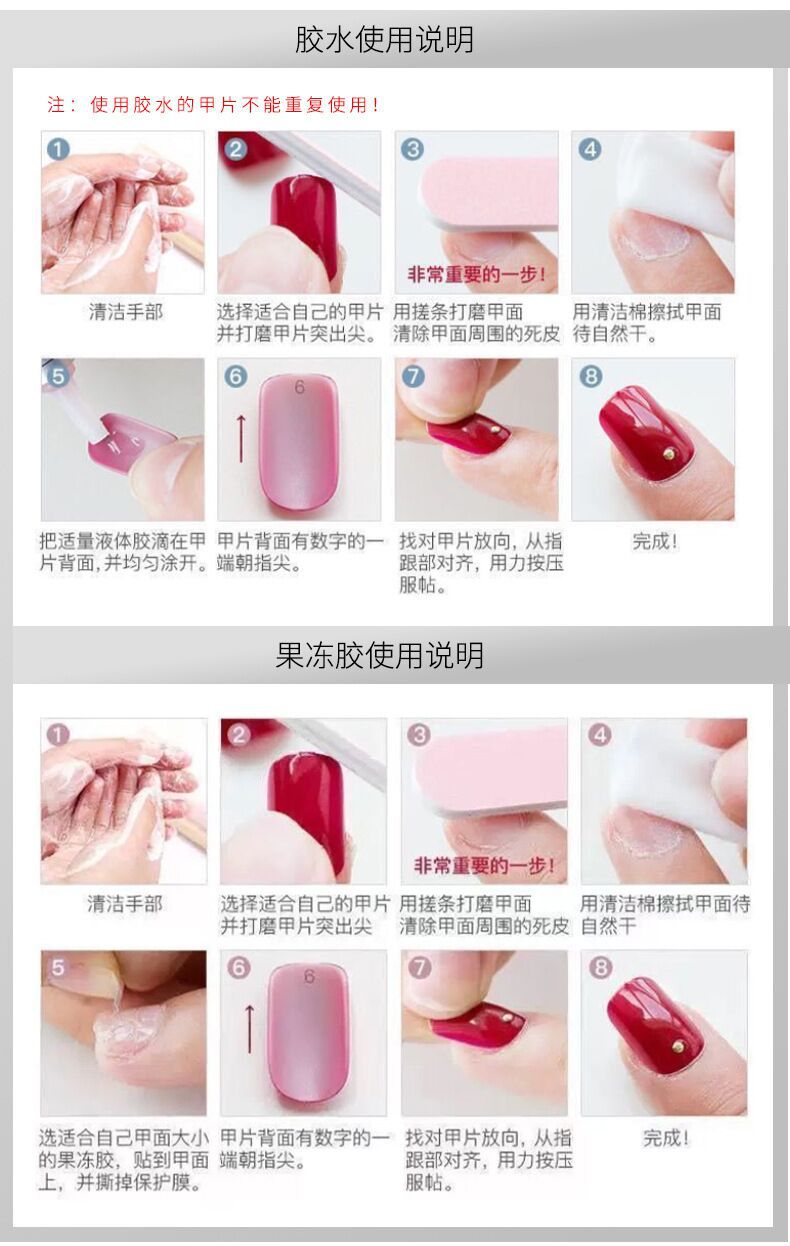 胶水使用说明

注：使用胶水的甲片不能重复使用！

1
清洁手部

2
选择适合自己的甲片并打磨甲片突出尖。

3
非常重要的一步！
用搓条打磨甲面清除甲面周围的死皮

4
用清洁棉擦拭甲面待自然干。

5
把适量液体胶滴在甲片背面，并均匀涂开。

6
6
甲片背面有数字的一端朝指尖。

7
找对甲片放向，从指跟部对齐，用力按压服帖。

8
完成！

果冻胶使用说明

1
清洁手部

2
选择适合自己的甲片并打磨甲片突出尖

3
非常重要的一步！
用搓条打磨甲面清除甲面周围的死皮

4
用清洁棉擦拭甲面待自然干

5
选适合自己甲面大小的果冻胶，贴到甲面上，并撕掉保护膜。

6
6
甲片背面有数字的一端朝指尖。

7
找对甲片放向，从指跟部对齐，用力按压服帖。

8
完成！