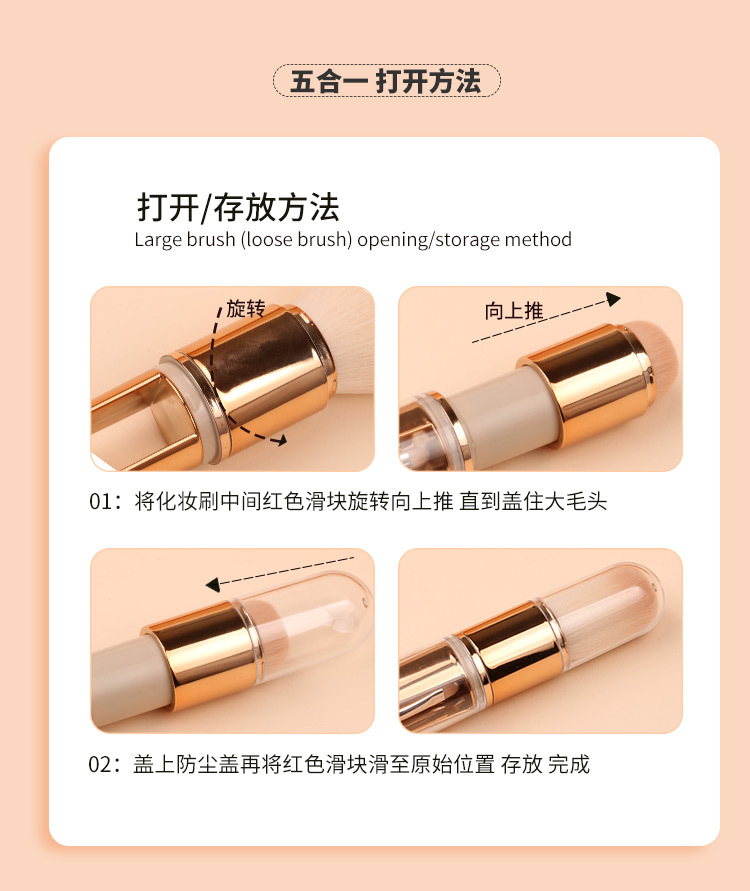 五合一 打开方法

打开/存放方法
Large brush (loose brush) opening/storage method

旋转

向上推

01：将化妆刷中间红色滑块旋转向上推 直到盖住大毛头

02：盖上防尘盖再将红色滑块滑至原始位置 存放 完成