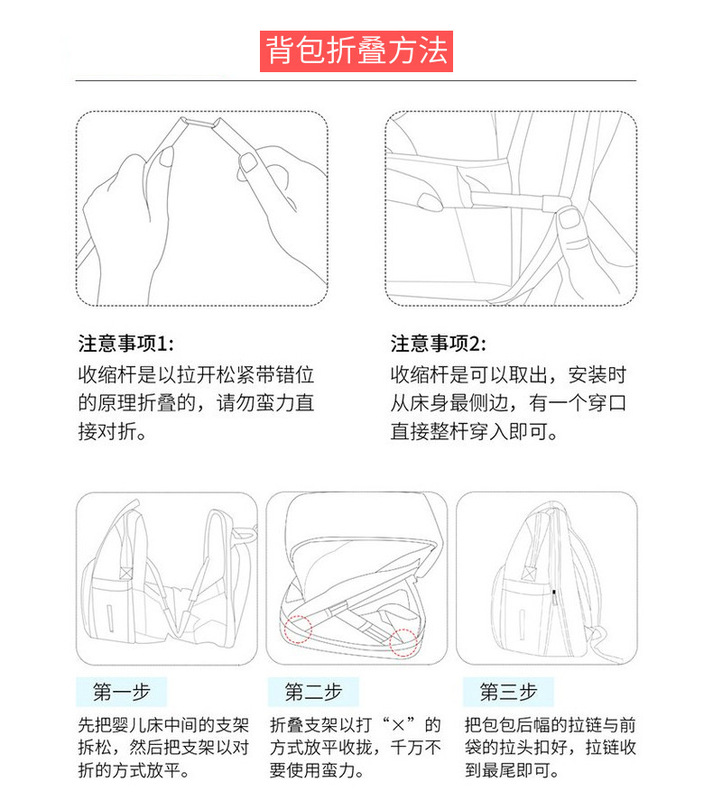 背包折叠方法

注意事项1:
收缩杆是以拉开松紧带错位的原理折叠的，请勿蛮力直接对折。

注意事项2:
收缩杆是可以取出，安装时从床身最侧边，有一个穿口直接整杆穿入即可。

第一步
先把婴儿床中间的支架拆松，然后把支架以对折的方式放平。

第二步
折叠支架以打“×”的方式放平收拢，千万不要使用蛮力。

第三步
把包包后幅的拉链与前袋的拉头扣好，拉链收到最尾即可。