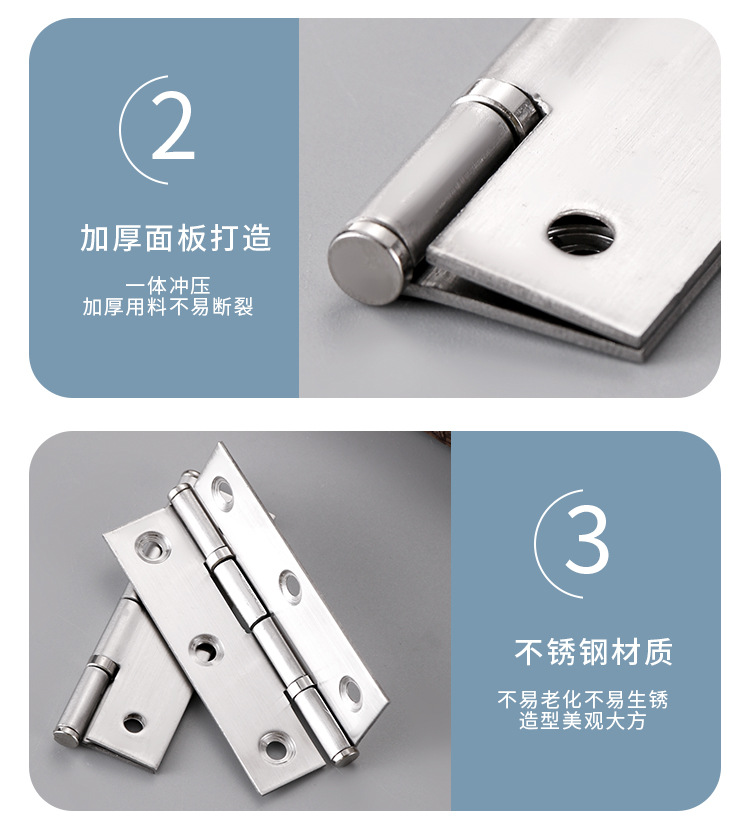 2

加厚面板打造

一体冲压
加厚用料不易断裂

3

不锈钢材质

不易老化不易生锈
造型美观大方