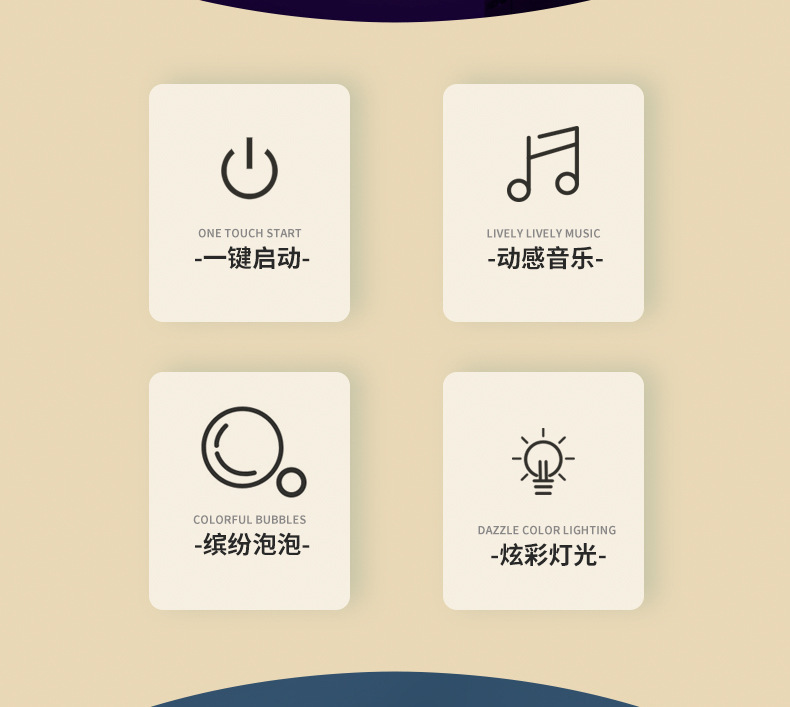 ONE TOUCH START
-一键启动-

LIVELY LIVELY MUSIC
-动感音乐-

COLORFUL BUBBLES
-缤纷泡泡-

DAZZLE COLOR LIGHTING
-炫彩灯光-