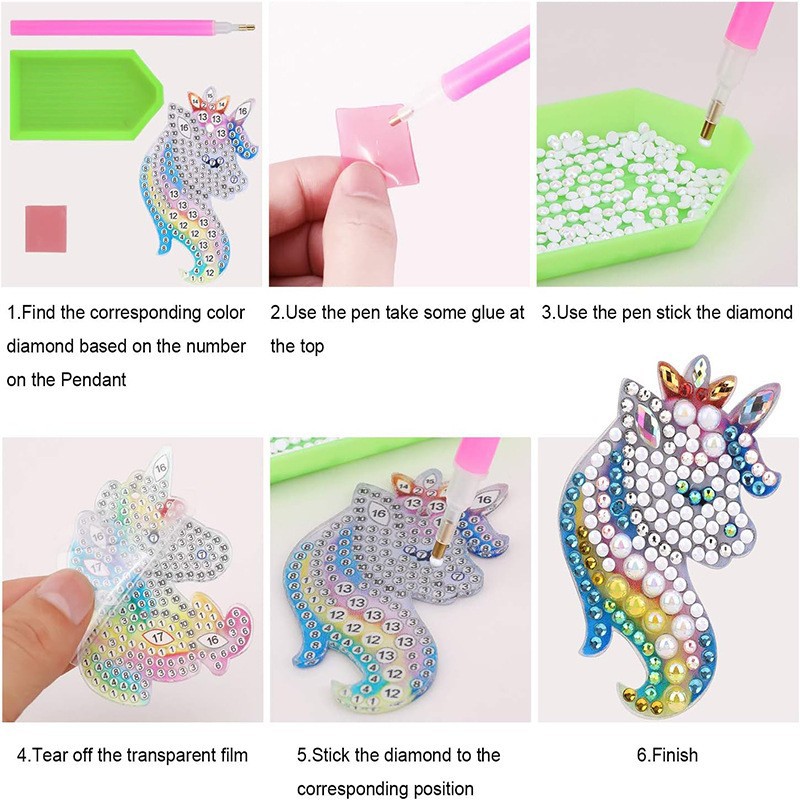 1.Find the corresponding color diamond based on the number on the Pendant

2.Use the pen take some glue at the top

3.Use the pen stick the diamond

4.Tear off the transparent film

5.Stick the diamond to the corresponding position

6.Finish