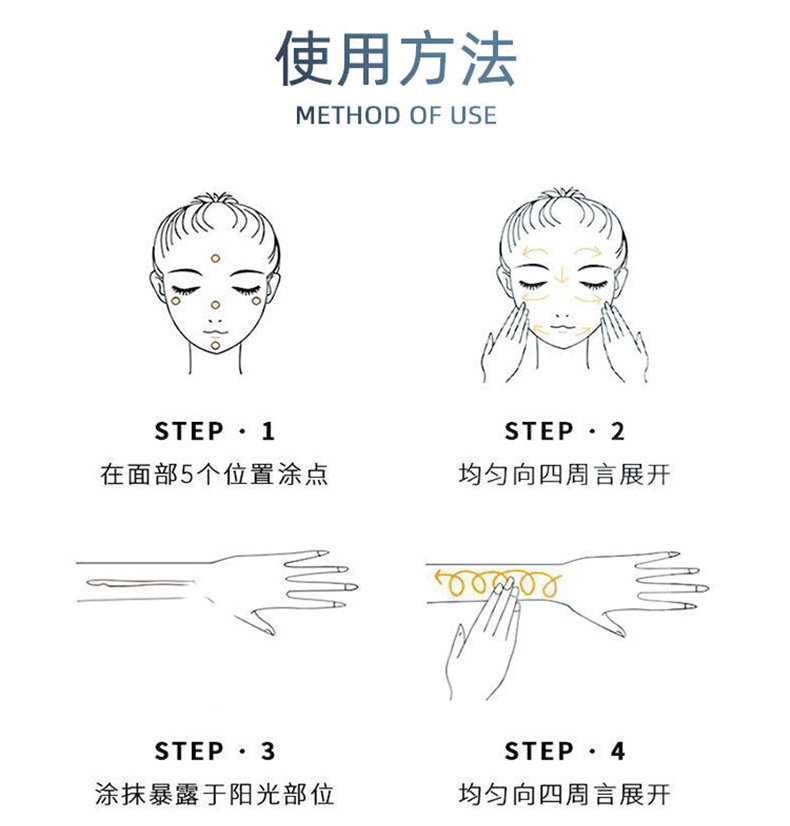 使用方法
METHOD OF USE

STEP · 1
在面部5个位置涂点

STEP · 2
均匀向四周言展开

STEP · 3
涂抹暴露于阳光部位

STEP · 4
均匀向四周言展开