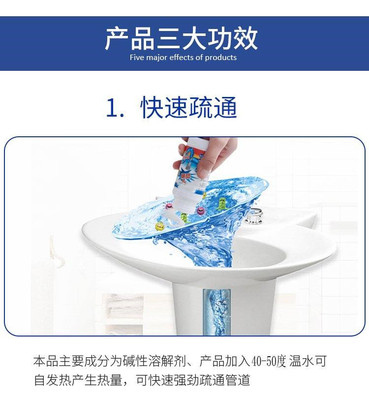 产品三大功效
Five major effects of products

1. 快速疏通

本品主要成分为碱性溶解剂、产品加入40-50度 温水可自发热产生热量，可快速强劲疏通管道