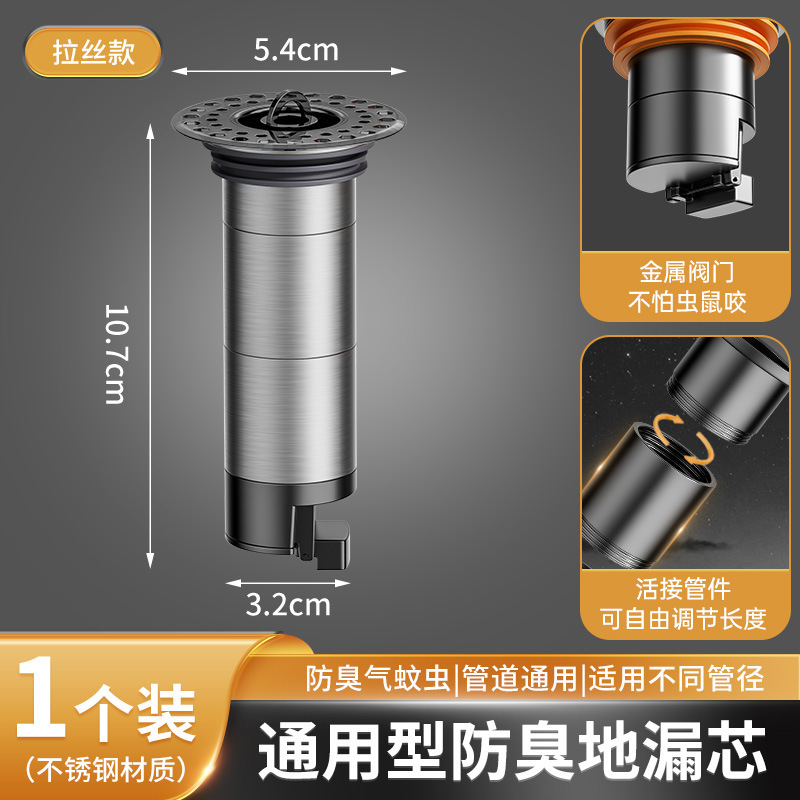 拉丝款

5.4cm

10.7cm

3.2cm

金属阀门
不怕虫鼠咬

活接管件
可自由调节长度

1个装
(不锈钢材质)

防臭气蚊虫|管道通用|适用不同管径

通用型防臭地漏芯