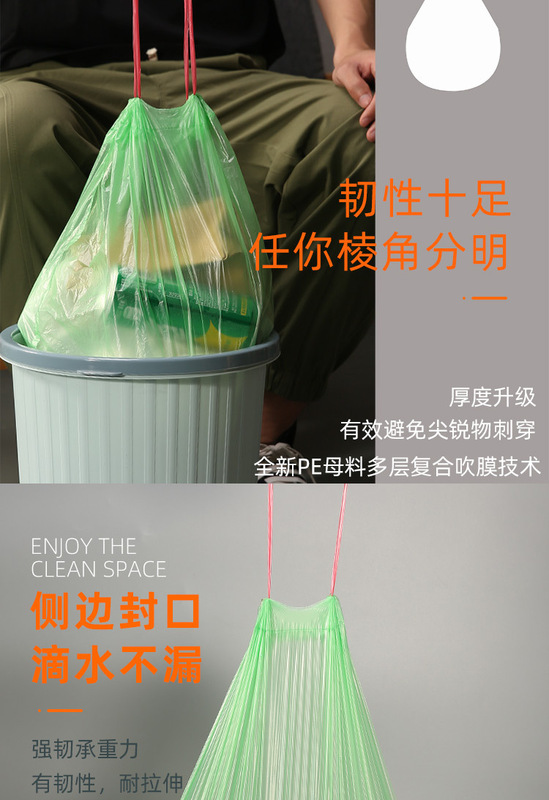 韧性十足
任你棱角分明

厚度升级
有效避免尖锐物刺穿
全新PE母料多层复合吹膜技术

ENJOY THE
CLEAN SPACE
侧边封口
滴水不漏

强韧承重力
有韧性，耐拉伸