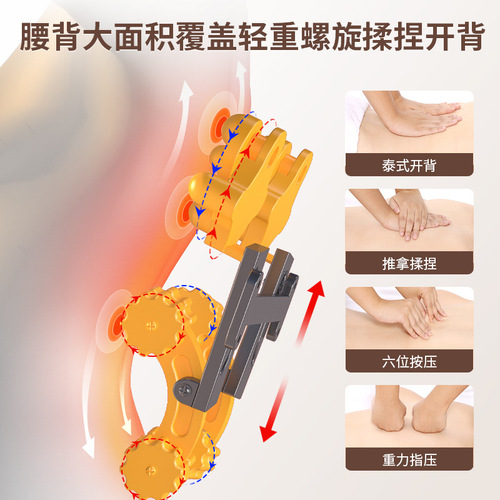 腰背大面积覆盖轻重螺旋揉捏开背

泰式开背

推拿揉捏

六位按压

重力指压