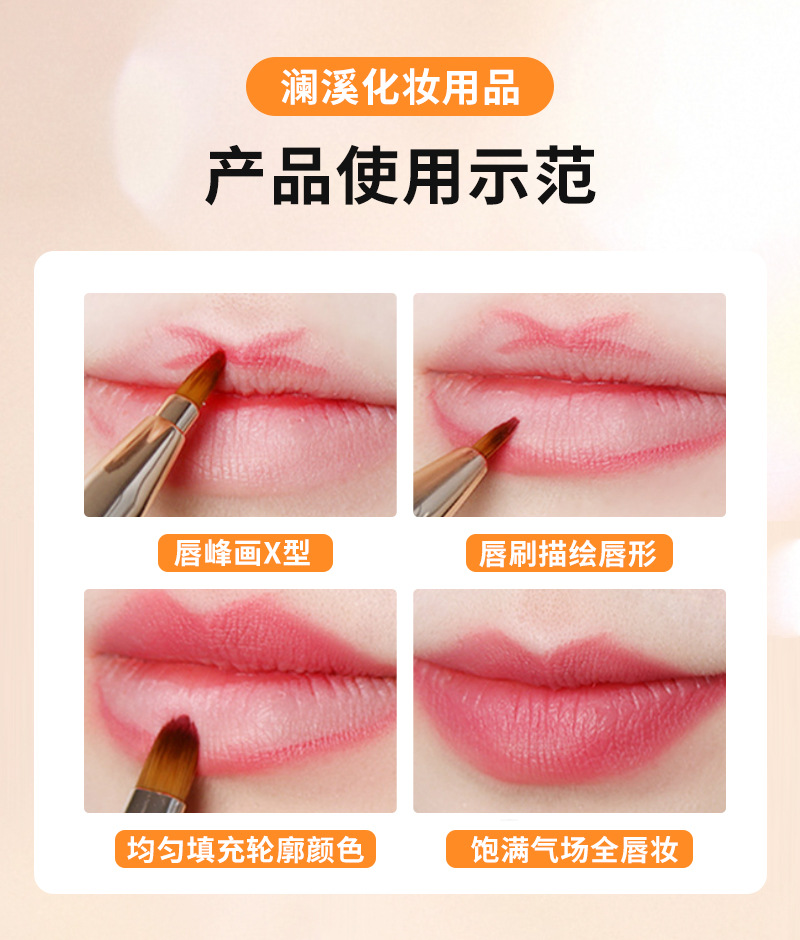 澜溪化妆用品

产品使用示范

唇峰画X型

唇刷描绘唇形

均匀填充轮廓颜色

饱满气场全唇妆