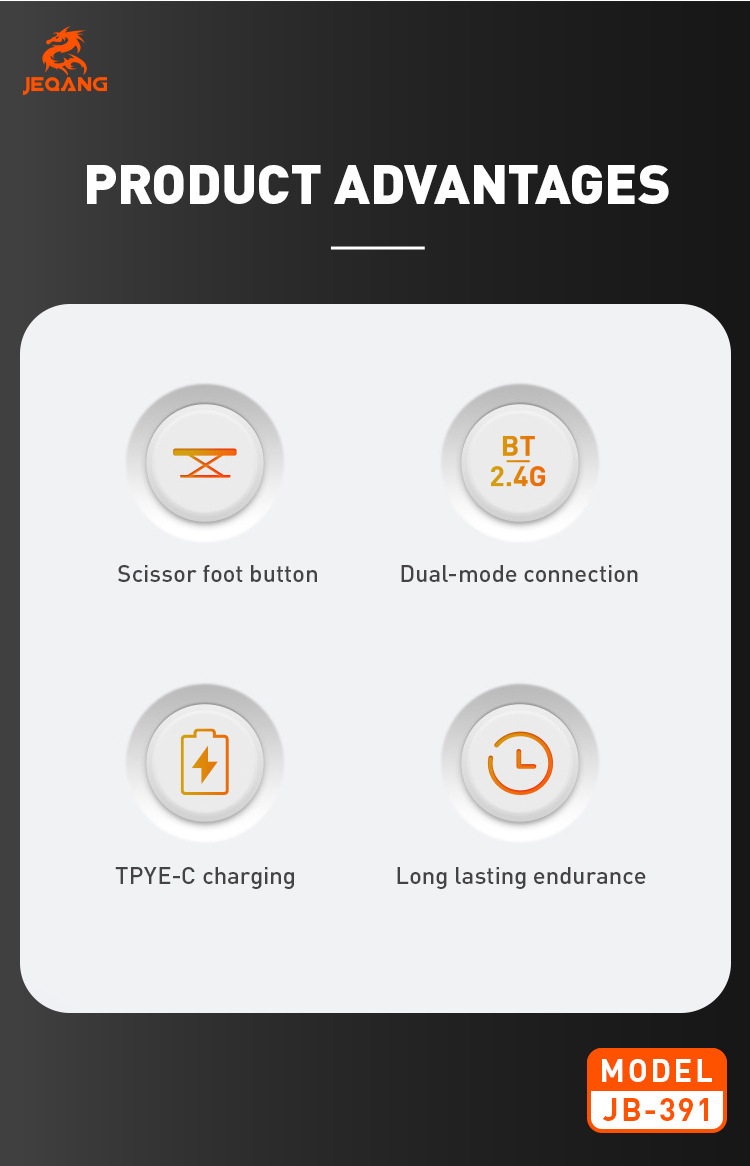 JEQANG

PRODUCT ADVANTAGES

Scissor foot button

BT
2.4G

Dual-mode connection

TPYE-C charging

Long lasting endurance

MODEL
JB-391