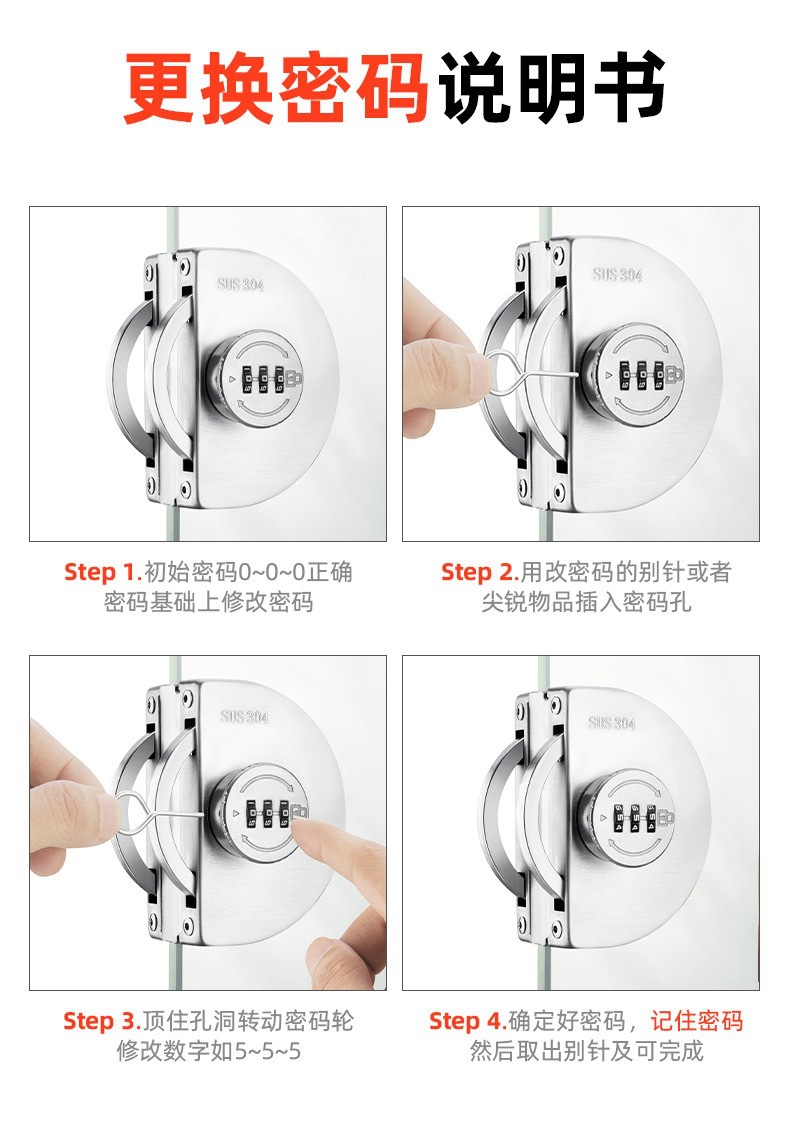 更换密码说明书

SUS 304

Step 1.初始密码0~0~0正确密码基础上修改密码

SUS 304

Step 2.用改密码的别针或者尖锐物品插入密码孔

SUS 304

Step 3.顶住孔洞转动密码轮修改数字如5~5~5

SUS 304

Step 4.确定好密码，记住密码然后取出别针及可完成