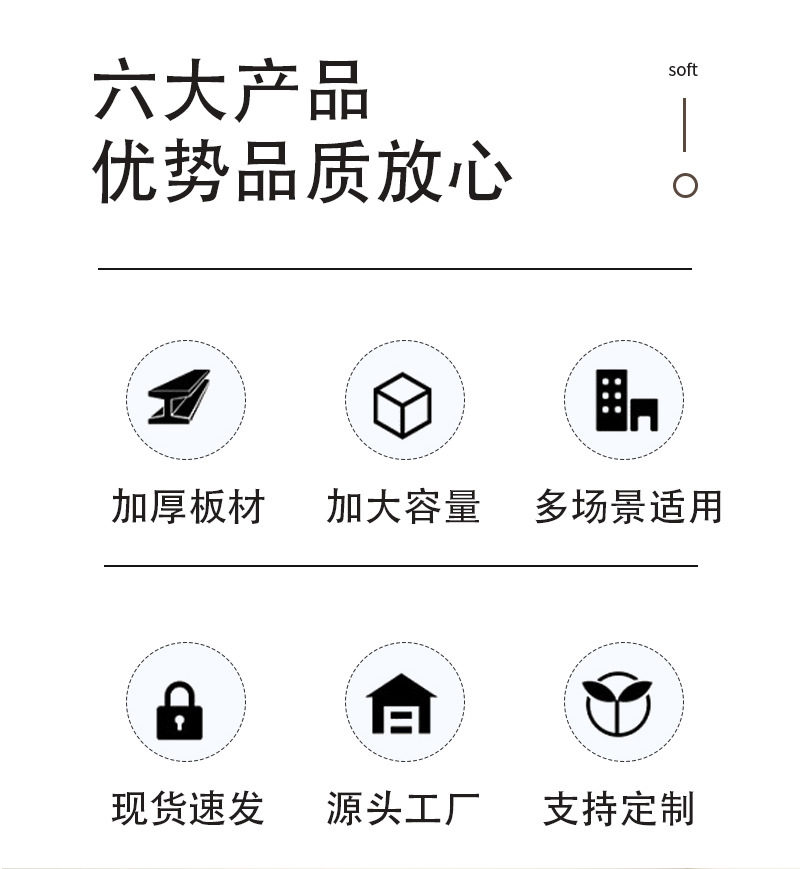 六大产品
优势品质放心

soft

加厚板材

加大容量

多场景适用

现货速发

源头工厂

支持定制