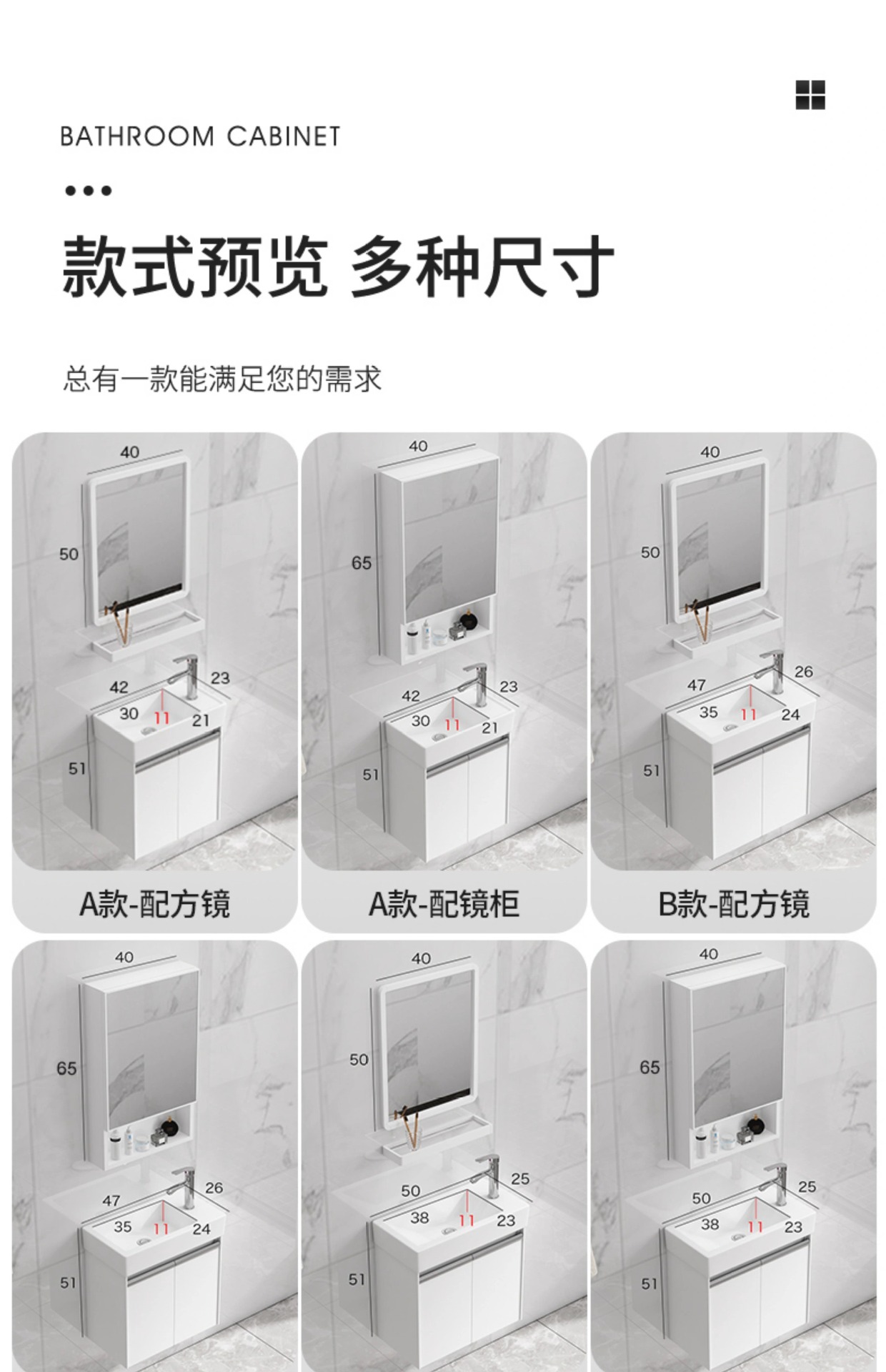 BATHROOM CABINET

款式预览 多种尺寸

总有一款能满足您的需求

40
50
42
23
30
11
21
51
A款-配方镜

40
65
42
23
30
11
21
51
A款-配镜柜

40
50
47
26
35
11
24
51
B款-配方镜

40
65
47
26
35
11
24
51

40
50
50
25
38
11
23
51

40
65
50
25
38
11
23
51