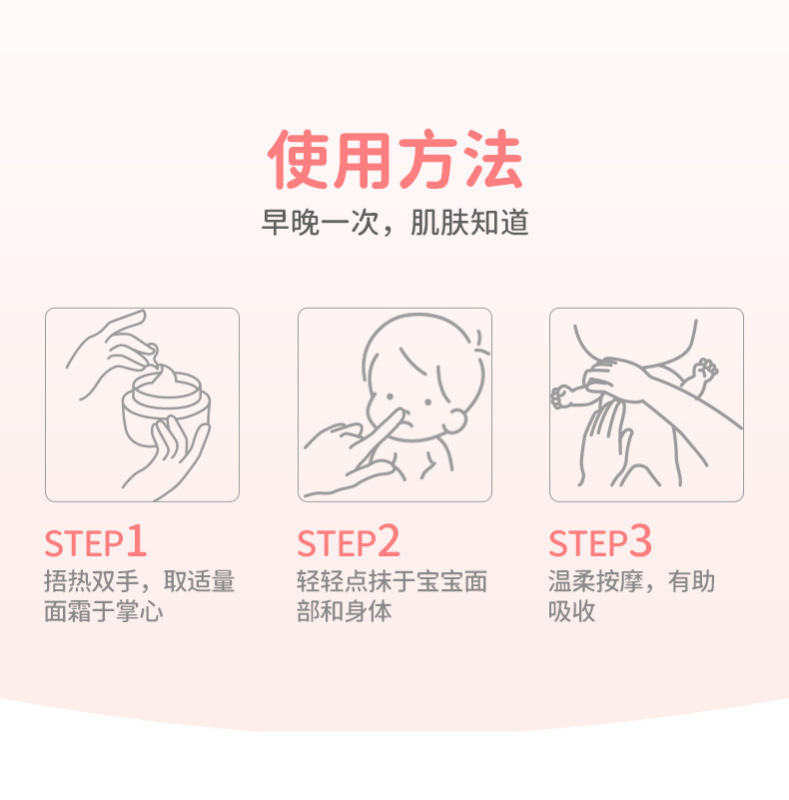 使用方法
早晚一次，肌肤知道

STEP1
捂热双手，取适量面霜于掌心

STEP2
轻轻点抹于宝宝面部和身体

STEP3
温柔按摩，有助吸收