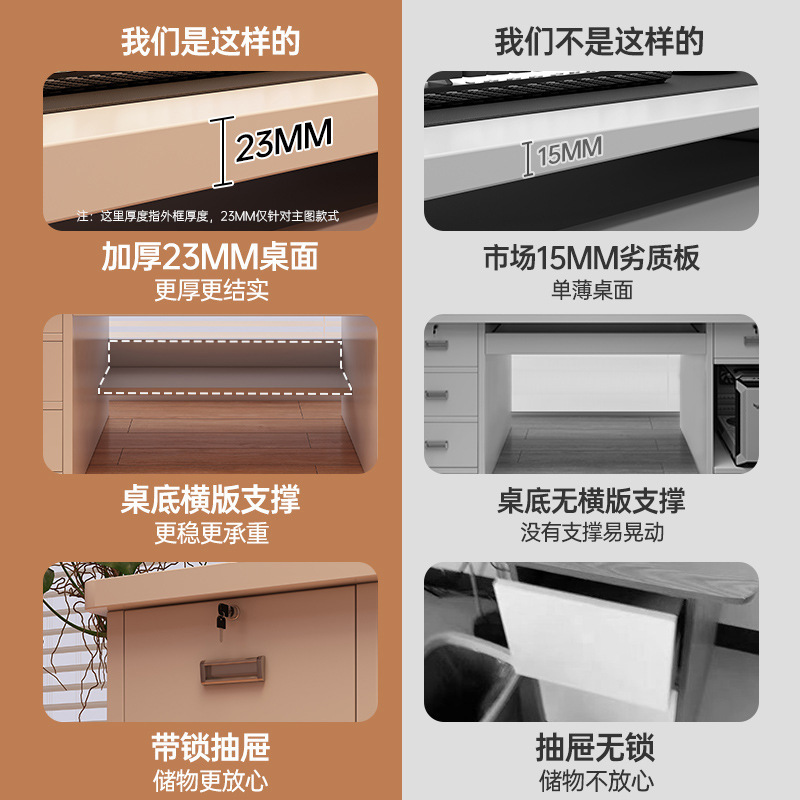 我们是这样的

23MM

注：这里厚度指外框厚度，23MM仅针对主图款式

加厚23MM桌面
更厚更结实

桌底横版支撑
更稳更承重

带锁抽屉
储物更放心

我们不是这样的

15MM

市场15MM劣质板
单薄桌面

桌底无横版支撑
没有支撑易晃动

抽屉无锁
储物不放心