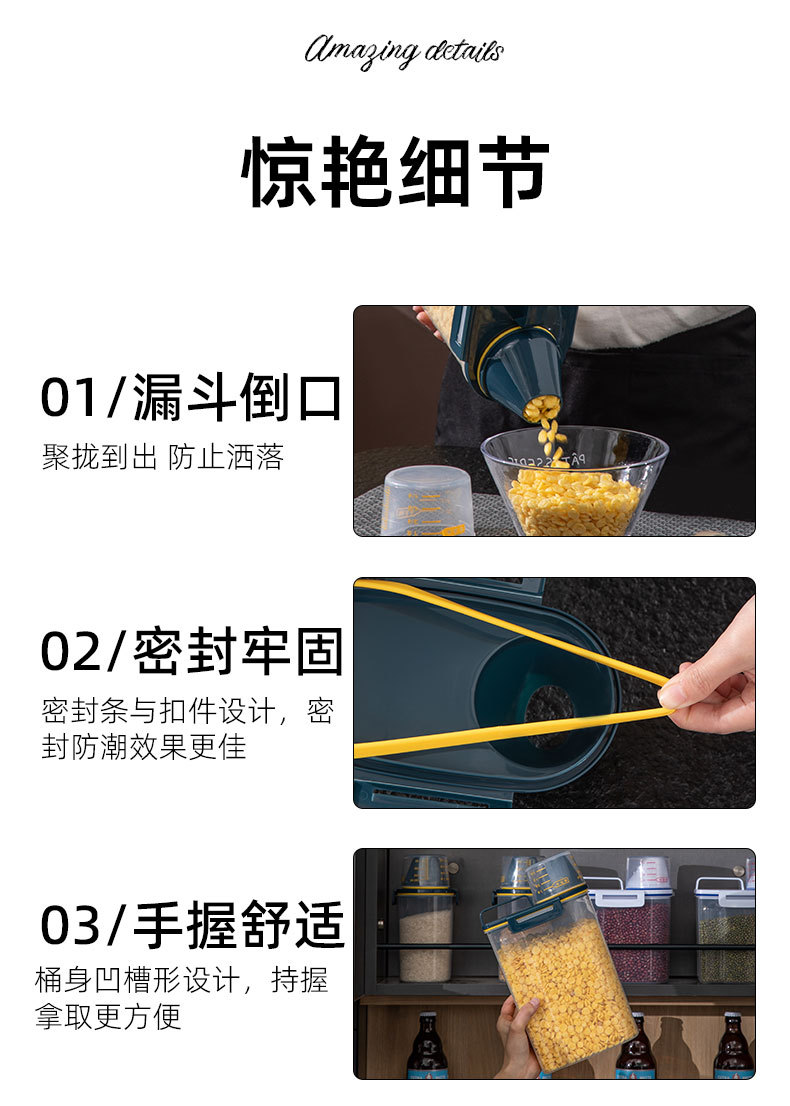 Amazing details

惊艳细节

01/漏斗倒口

聚拢到出 防止洒落

02/密封牢固

密封条与扣件设计，密封防潮效果更佳

03/手握舒适

桶身凹槽形设计，持握拿取更方便