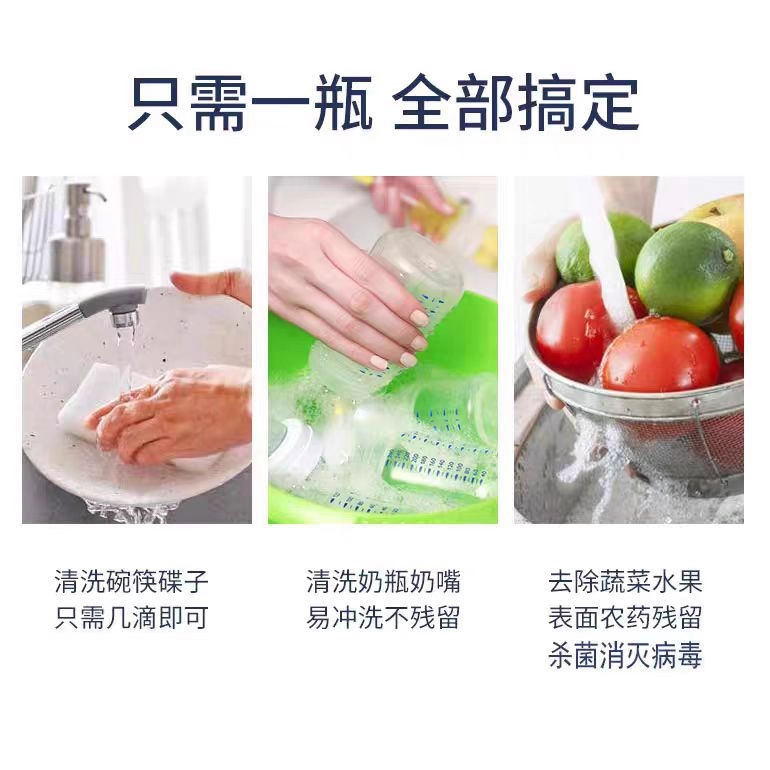 只需一瓶 全部搞定

清洗碗筷碟子
只需几滴即可

清洗奶瓶奶嘴
易冲洗不残留

去除蔬菜水果
表面农药残留
杀菌消灭病毒