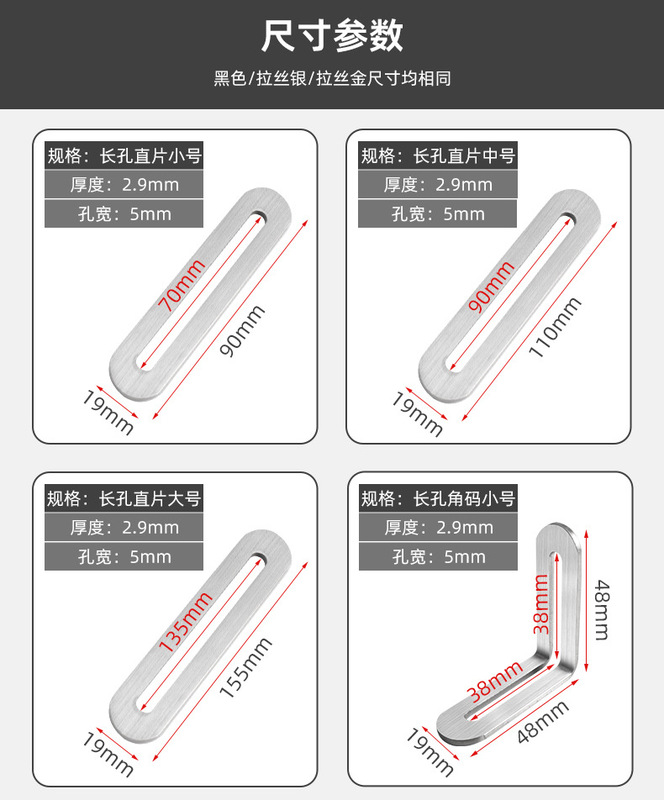 尺寸参数

黑色/拉丝银/拉丝金尺寸均相同

规格：长孔直片小号
厚度：2.9mm
孔宽：5mm

70mm
90mm
19mm

规格：长孔直片中号
厚度：2.9mm
孔宽：5mm

90mm
110mm
19mm

规格：长孔直片大号
厚度：2.9mm
孔宽：5mm

135mm
155mm
19mm

规格：长孔角码小号
厚度：2.9mm
孔宽：5mm

38mm
48mm
38mm
48mm
19mm