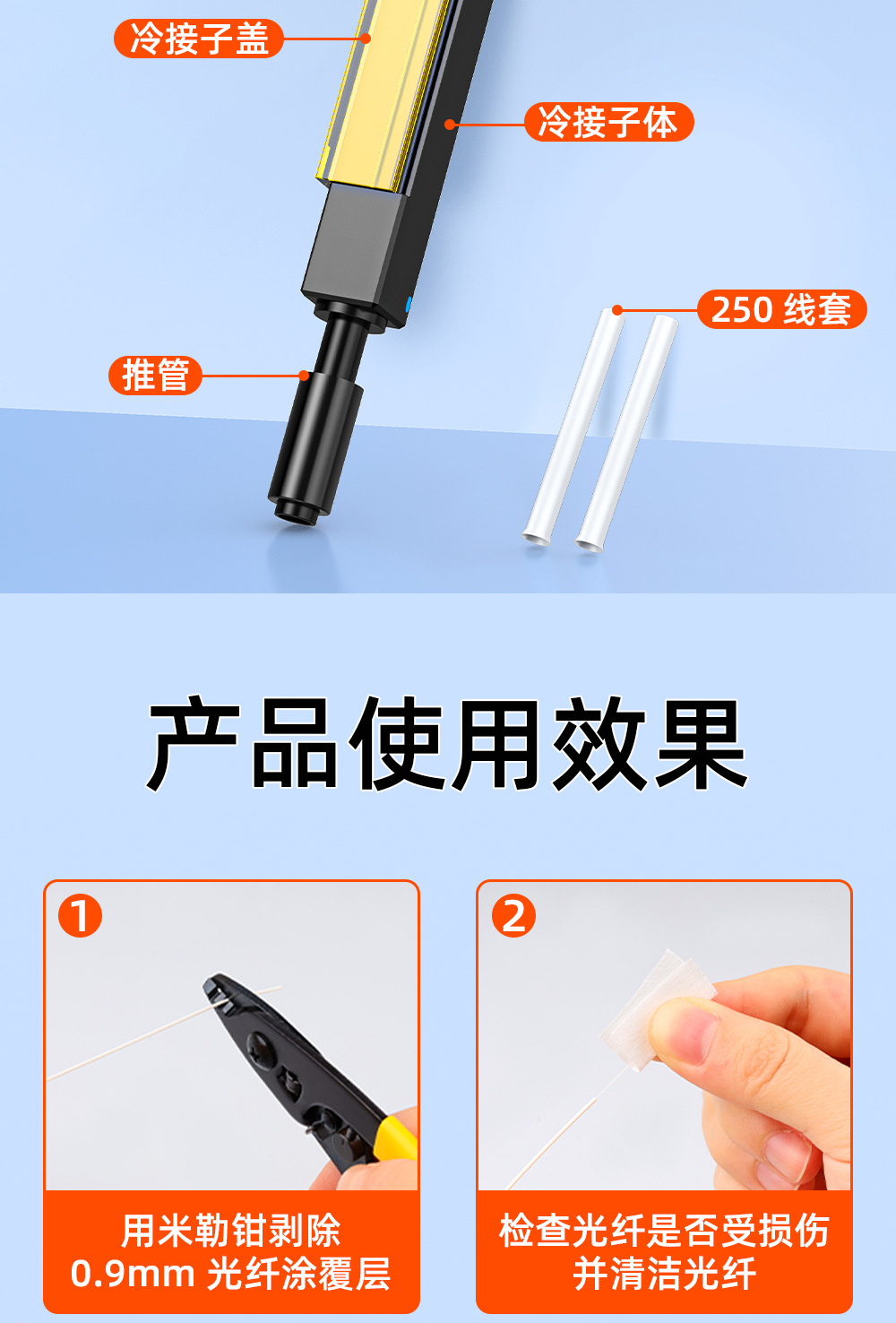 冷接子盖

冷接子体

250 线套

推管

产品使用效果

1

用米勒钳剥除
0.9mm 光纤涂覆层

2

检查光纤是否受损伤
并清洁光纤