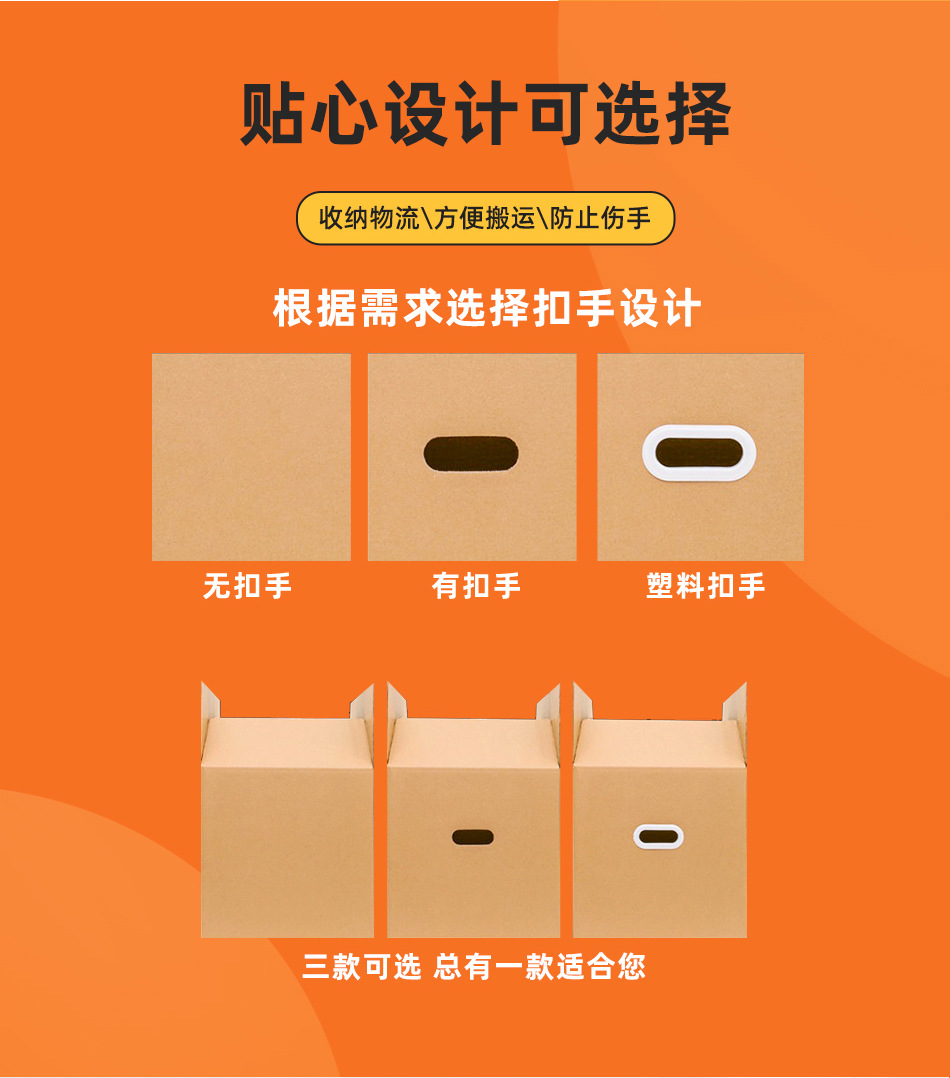 贴心设计可选择

收纳物流\方便搬运\防止伤手

根据需求选择扣手设计

无扣手

有扣手

塑料扣手

三款可选 总有一款适合您