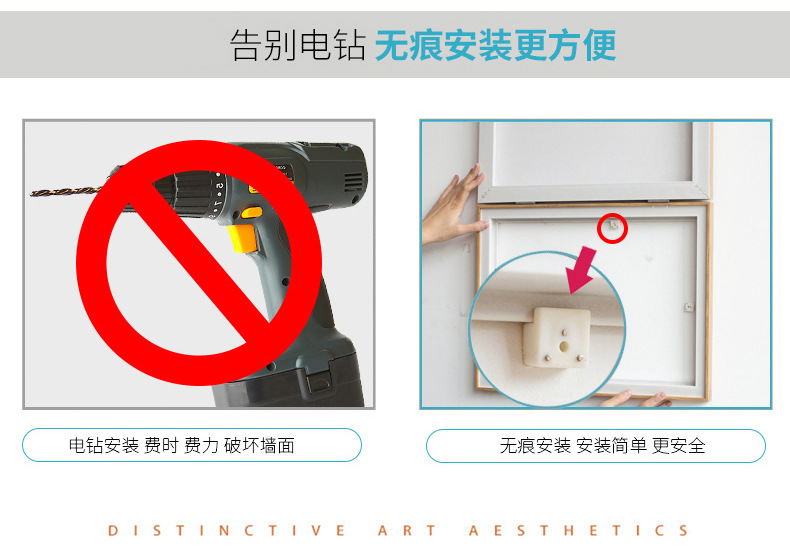 告别电钻 无痕安装更方便

电钻安装 费时 费力 破坏墙面

无痕安装 安装简单 更安全

DISTINCTIVE ART AESTHETICS