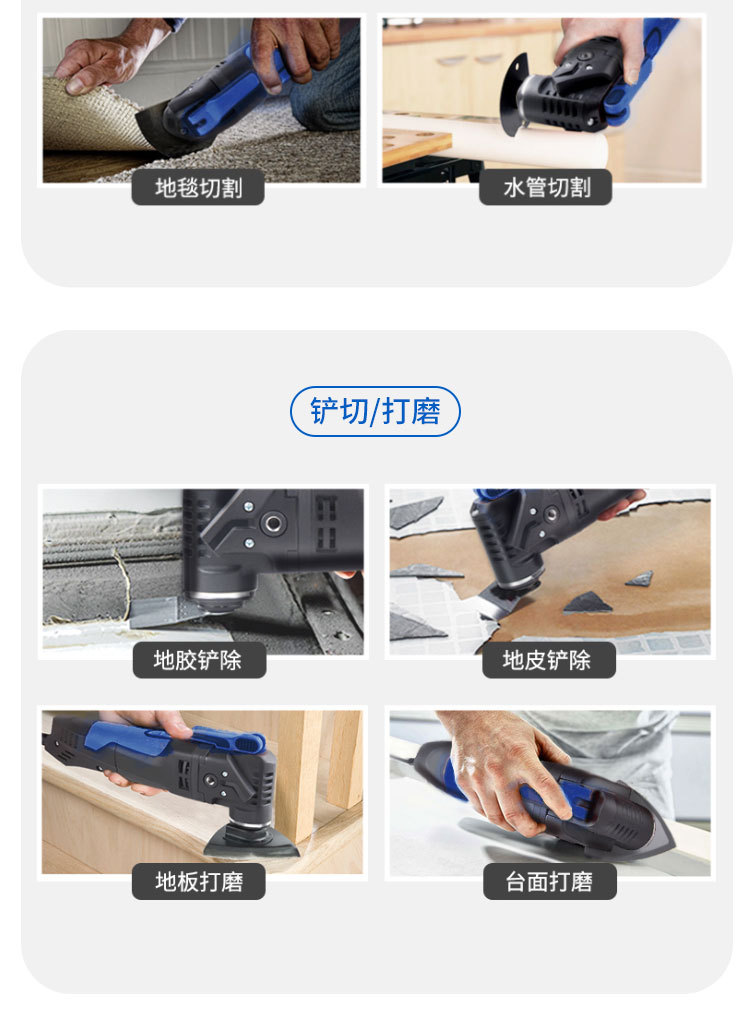 地毯切割

水管切割

铲切/打磨

地胶铲除

地皮铲除

地板打磨

台面打磨