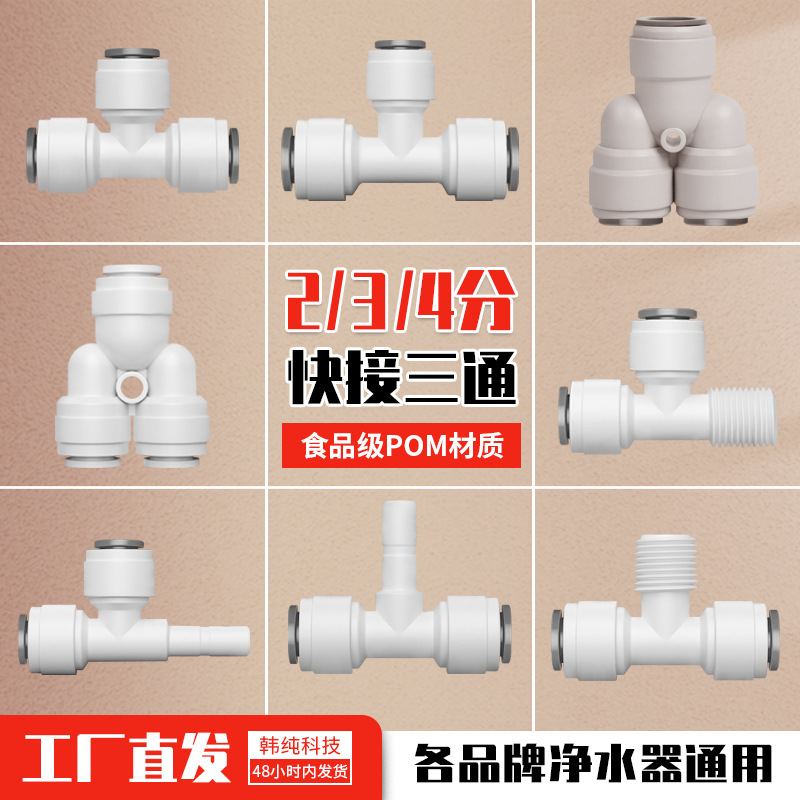 2/3/4分
快接三通
食品级POM材质

工厂直发
韩纯科技
48小时内发货
各品牌净水器通用