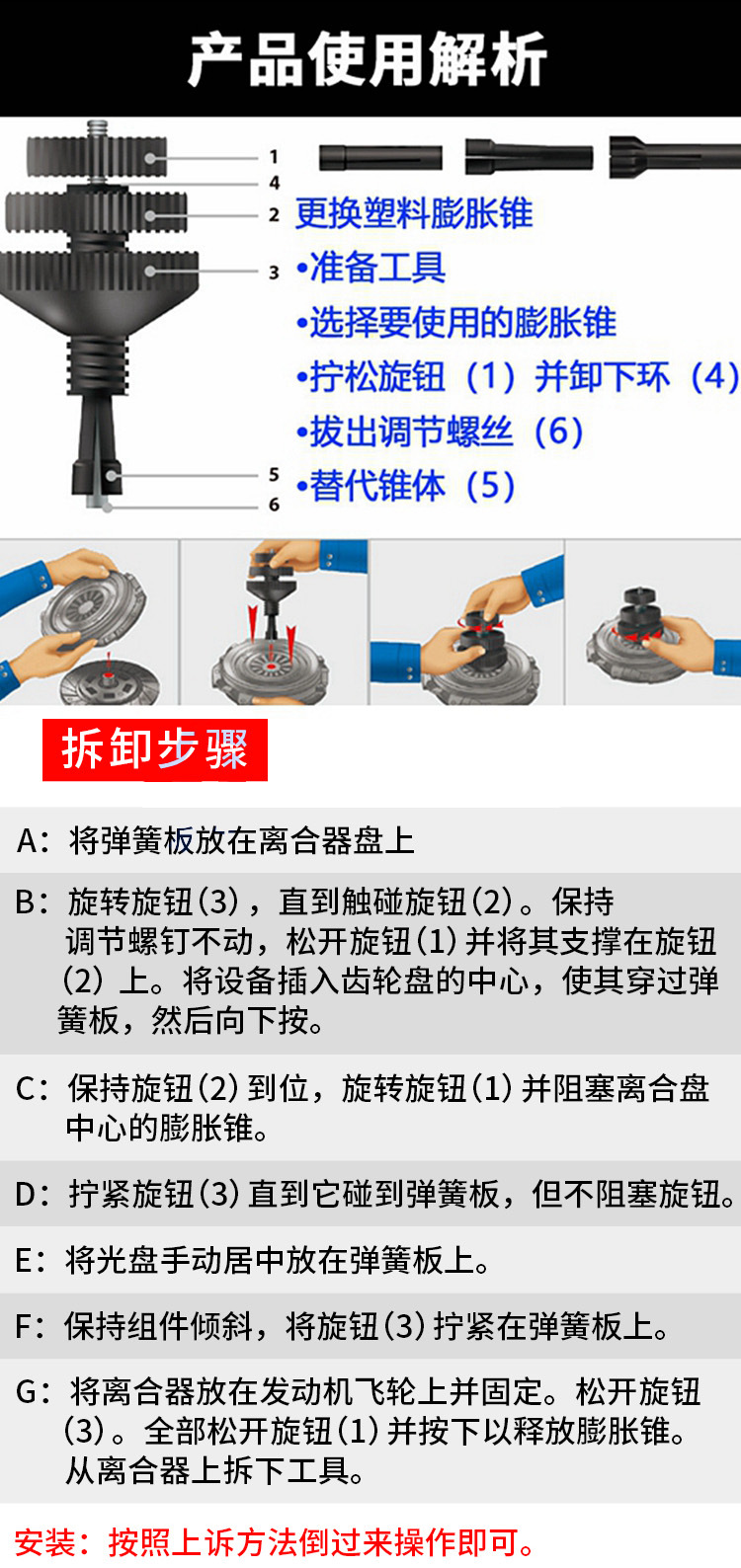 产品使用解析

1
4
2
3
5
6

更换塑料膨胀锥
•准备工具
•选择要使用的膨胀锥
•拧松旋钮（1）并卸下环（4）
•拔出调节螺丝（6）
•替代锥体（5）

拆卸步骤

A：将弹簧板放在离合器盘上

B：旋转旋钮(3)，直到触碰旋钮(2)。保持调节螺钉不动，松开旋钮(1)并将其支撑在旋钮(2)上。将设备插入齿轮盘的中心，使其穿过弹簧板，然后向下按。

C：保持旋钮(2)到位，旋转旋钮(1)并阻塞离合盘中心的膨胀锥。

D：拧紧旋钮(3)直到它碰到弹簧板，但不阻塞旋钮。

E：将光盘手动居中放在弹簧板上。

F：保持组件倾斜，将旋钮(3)拧紧在弹簧板上。

G：将离合器放在发动机飞轮上并固定。松开旋钮(3)。全部松开旋钮(1)并按下以释放膨胀锥。从离合器上拆下工具。

安装：按照上诉方法倒过来操作即可。