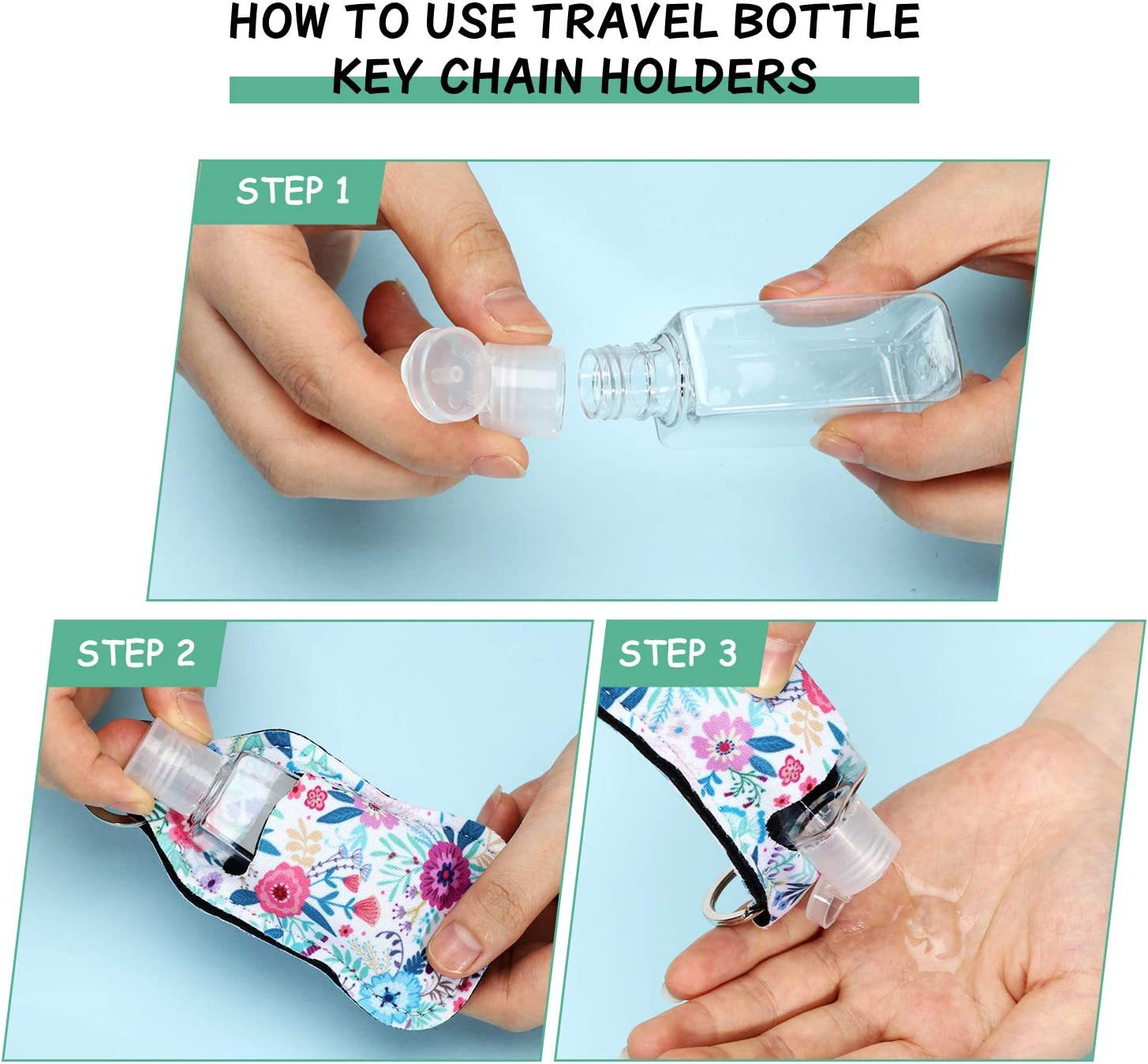 HOW TO USE TRAVEL BOTTLE KEY CHAIN HOLDERS

STEP 1

STEP 2

STEP 3