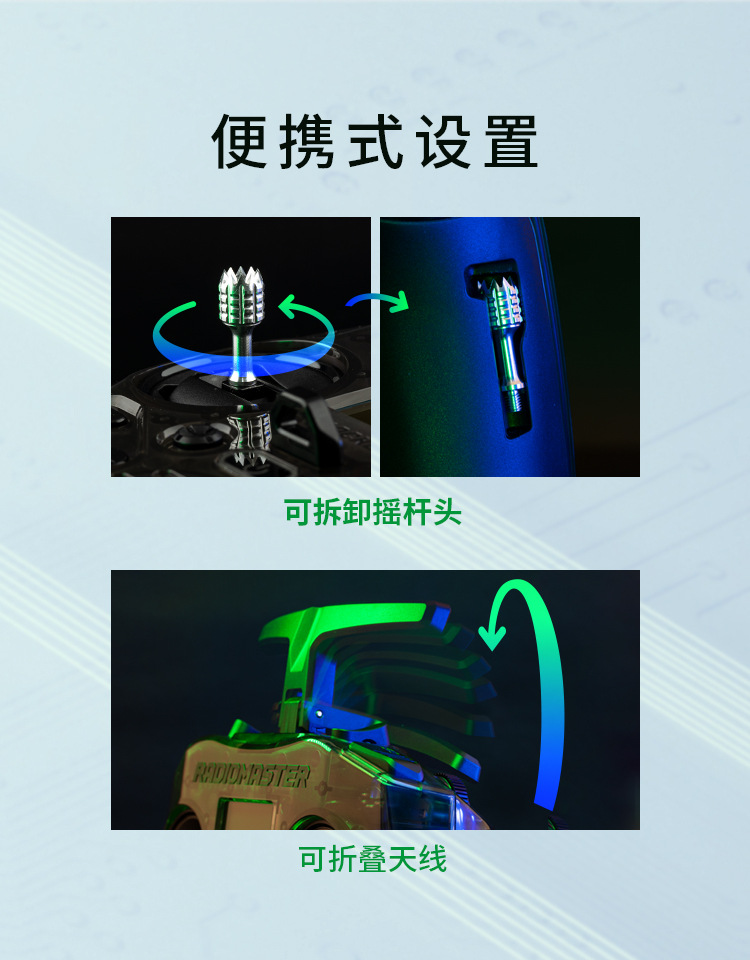 便携式设置

可拆卸摇杆头

RADIOMASTER

可折叠天线