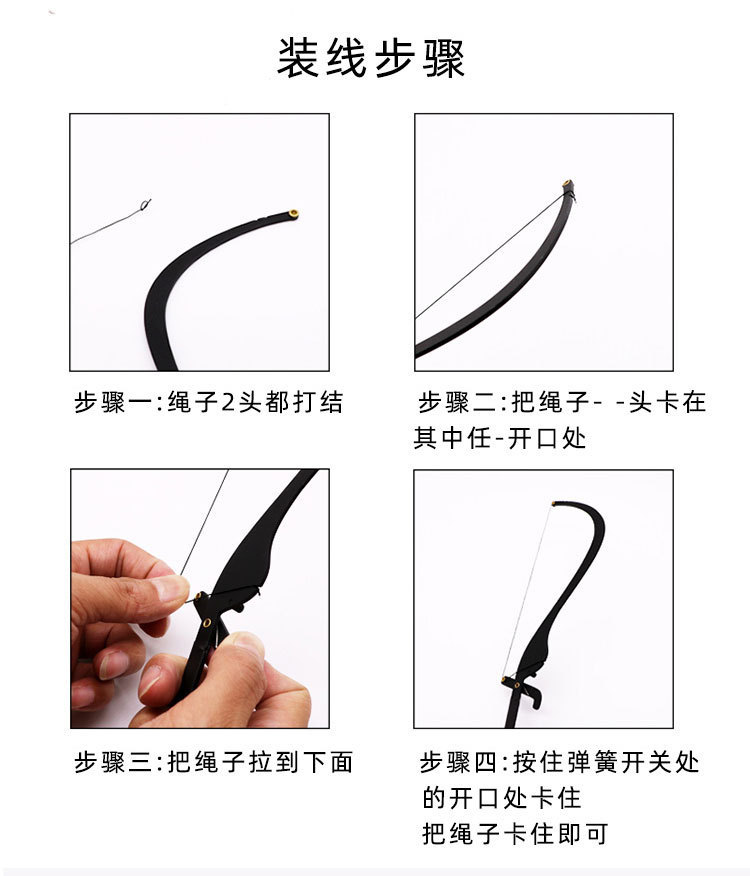 装线步骤

步骤一:绳子2头都打结

步骤二:把绳子- -头卡在其中任-开口处

步骤三:把绳子拉到下面

步骤四:按住弹簧开关处的开口处卡住
把绳子卡住即可