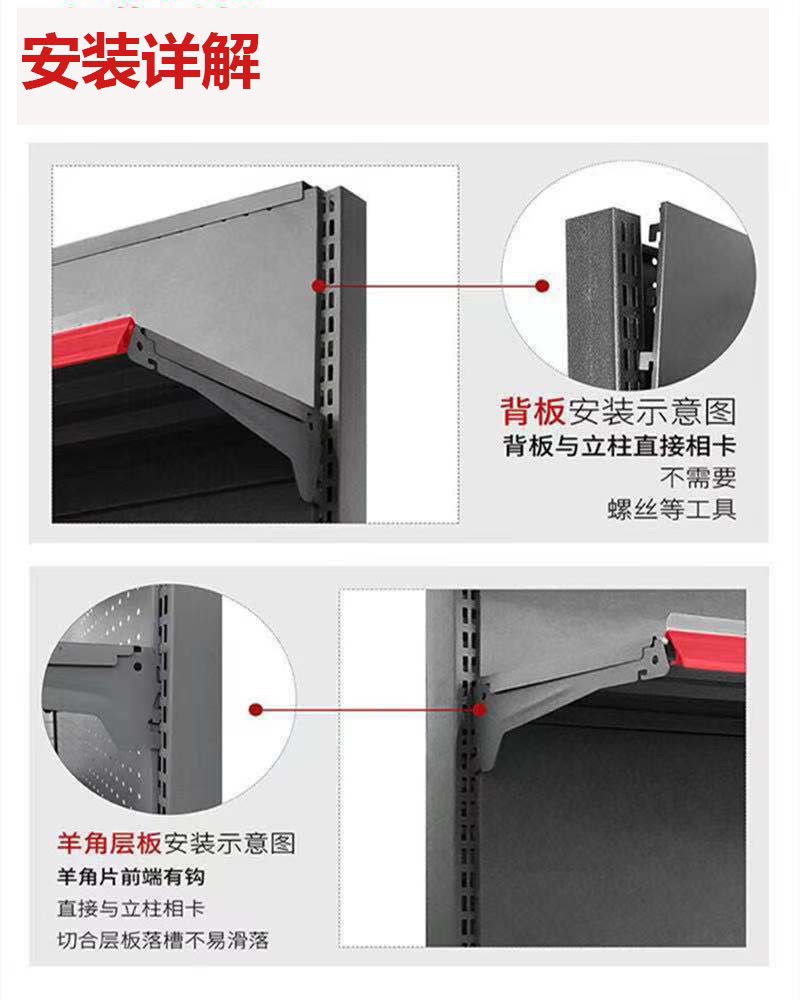 安装详解

背板安装示意图
背板与立柱直接相卡
不需要
螺丝等工具

羊角层板安装示意图
羊角片前端有钩
直接与立柱相卡
切合层板落槽不易滑落