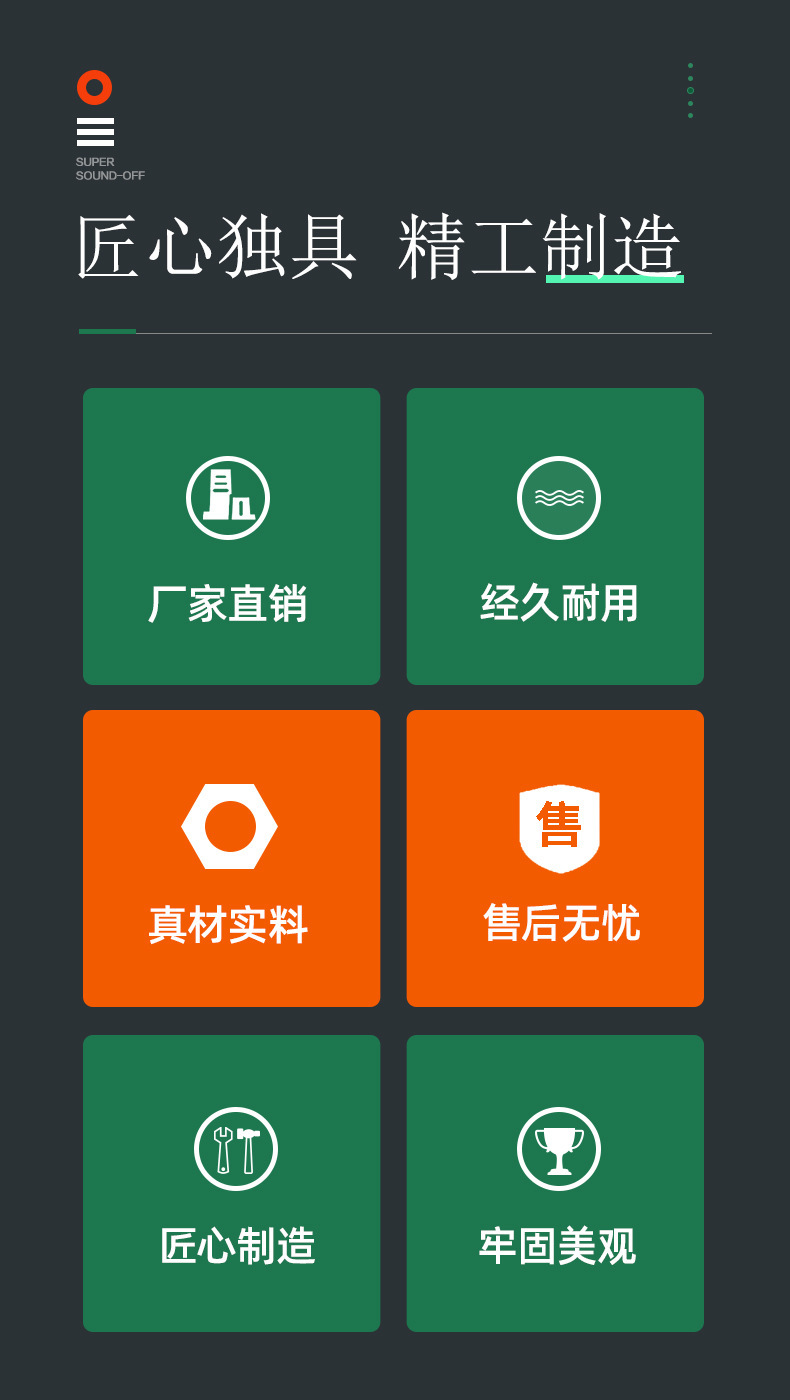 SUPER
SOUND-OFF

匠心独具 精工制造

厂家直销

经久耐用

真材实料

售

售后无忧

匠心制造

牢固美观