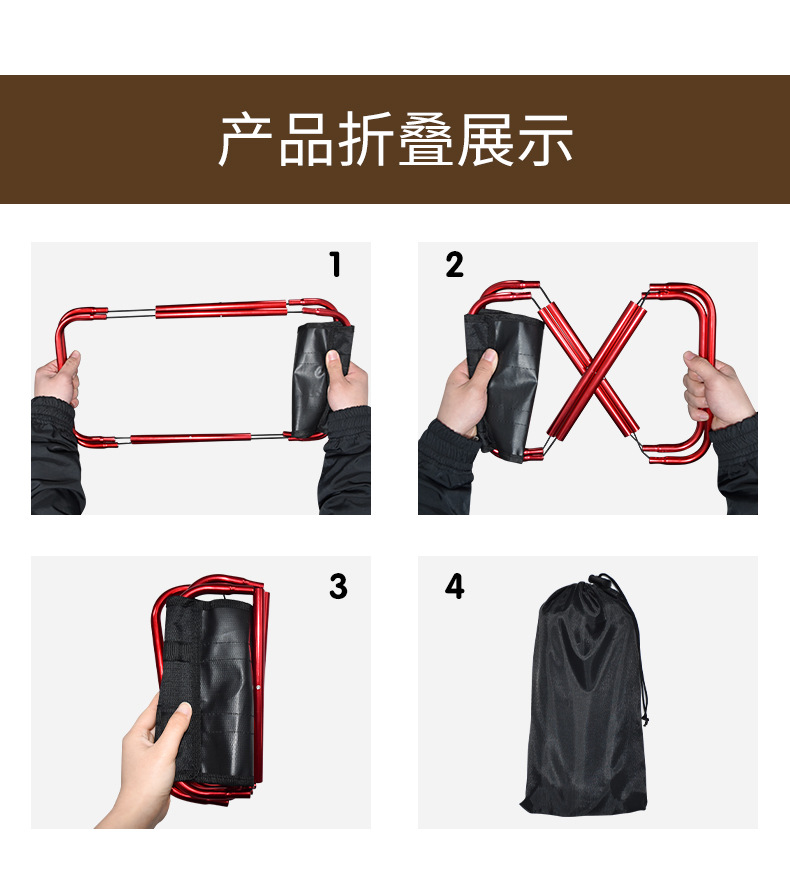 产品折叠展示

1

2

3

4