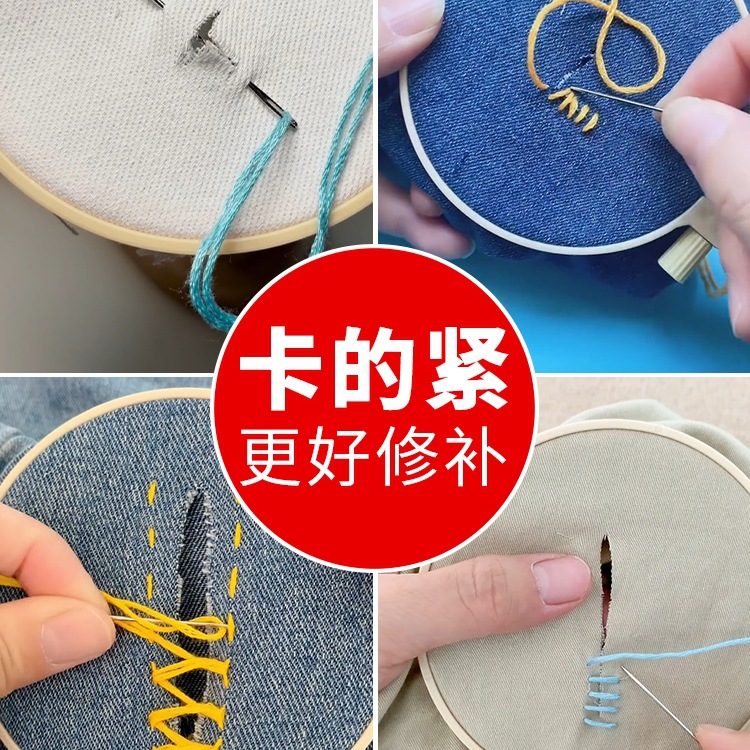 卡的紧
更好修补