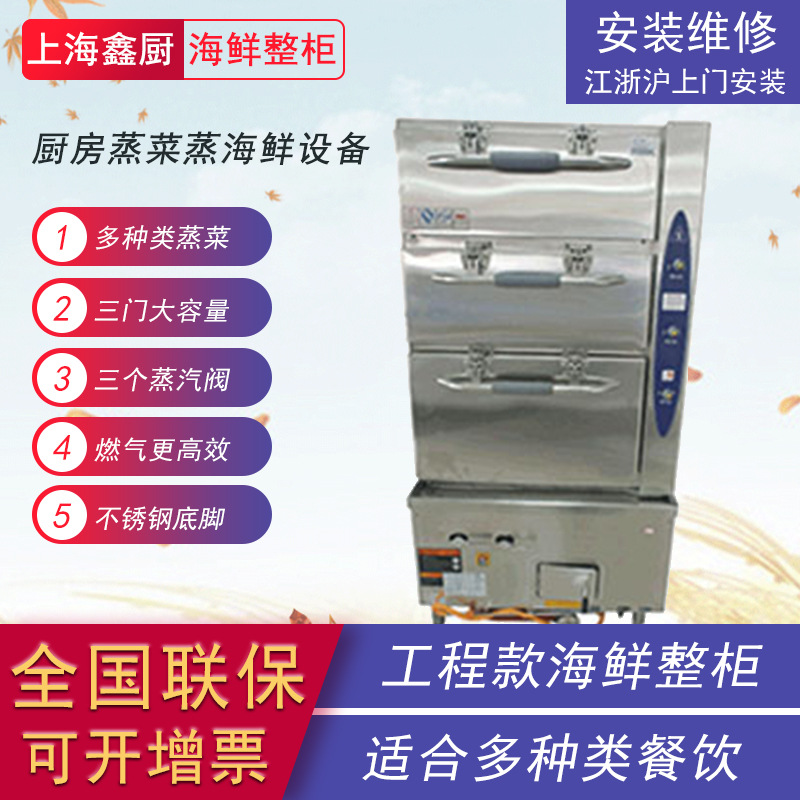 上海鑫厨 海鲜整柜

安装维修
江浙沪上门安装

厨房蒸菜蒸海鲜设备

1 多种类蒸菜

2 三门大容量

3 三个蒸汽阀

4 燃气更高效

5 不锈钢底脚

全国联保
可开增票

工程款海鲜整柜

适合多种类餐饮